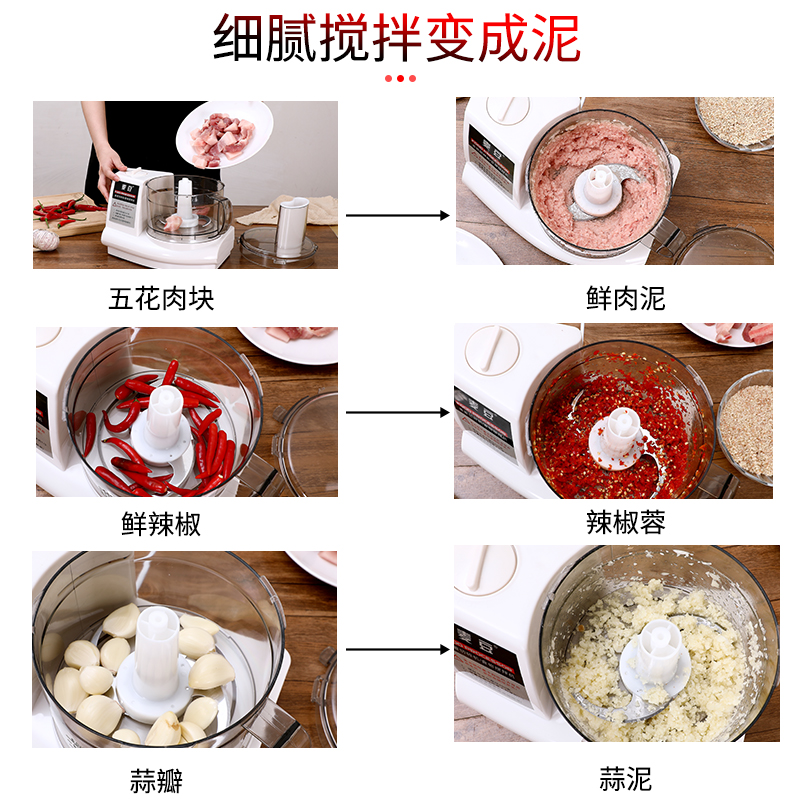 细腻搅拌变成泥

五花肉块

鲜肉泥

鲜辣椒

辣椒蓉

蒜瓣

蒜泥