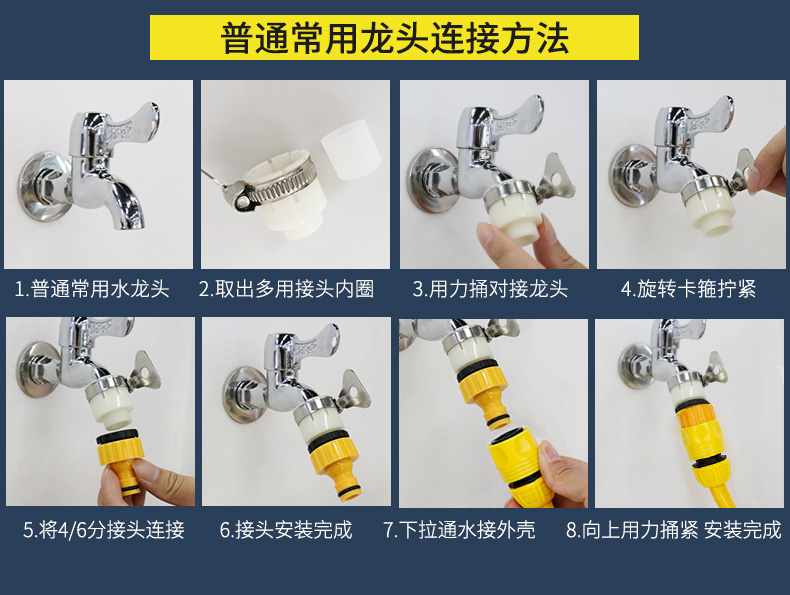 普通常用龙头连接方法

1.普通常用水龙头

2.取出多用接头内圈

3.用力捅对接龙头

4.旋转卡箍拧紧

5.将4/6分接头连接

6.接头安装完成

7.下拉通水接外壳

8.向上用力捅紧 安装完成