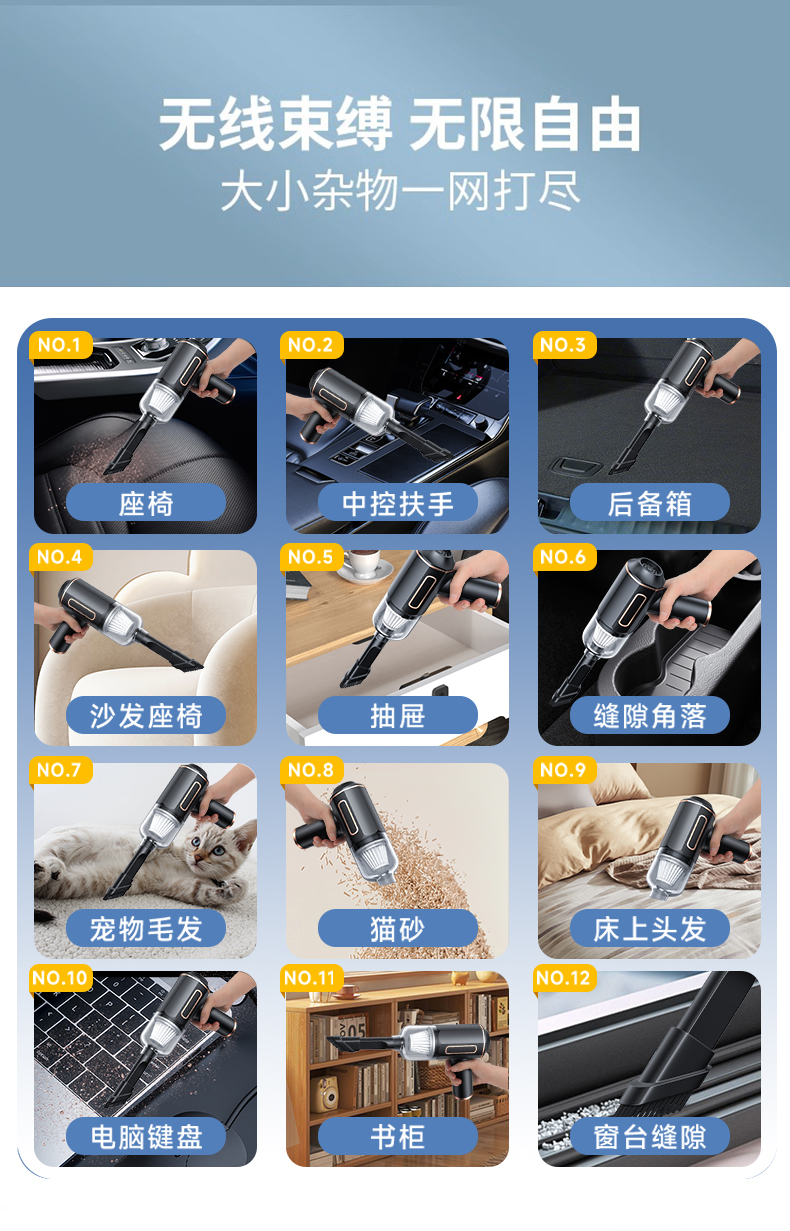 无线束缚 无限自由
大小杂物一网打尽

NO.1
座椅

NO.2
中控扶手

NO.3
后备箱

NO.4
沙发座椅

NO.5
抽屉

NO.6
缝隙角落

NO.7
宠物毛发

NO.8
猫砂

NO.9
床上头发

NO.10
电脑键盘

NO.11
书柜

NO.12
窗台缝隙