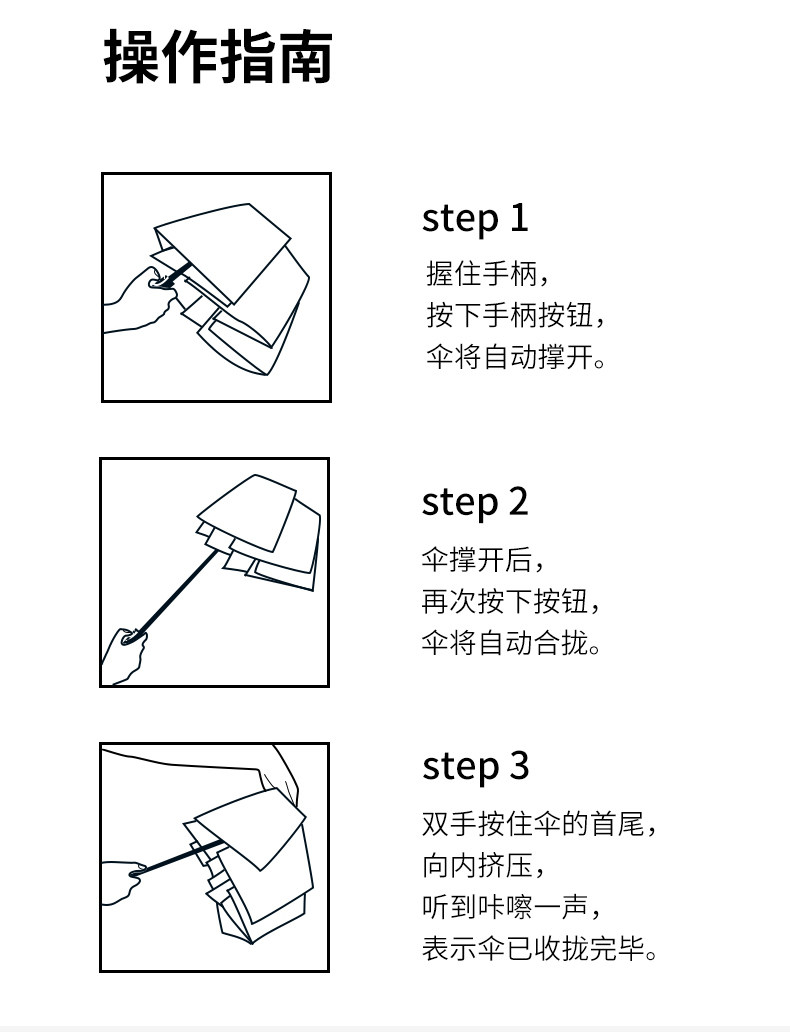 操作指南

step 1

握住手柄，
按下手柄按钮，
伞将自动撑开。

step 2

伞撑开后，
再次按下按钮，
伞将自动合拢。

step 3

双手按住伞的首尾，
向内挤压，
听到咔嚓一声，
表示伞已收拢完毕。