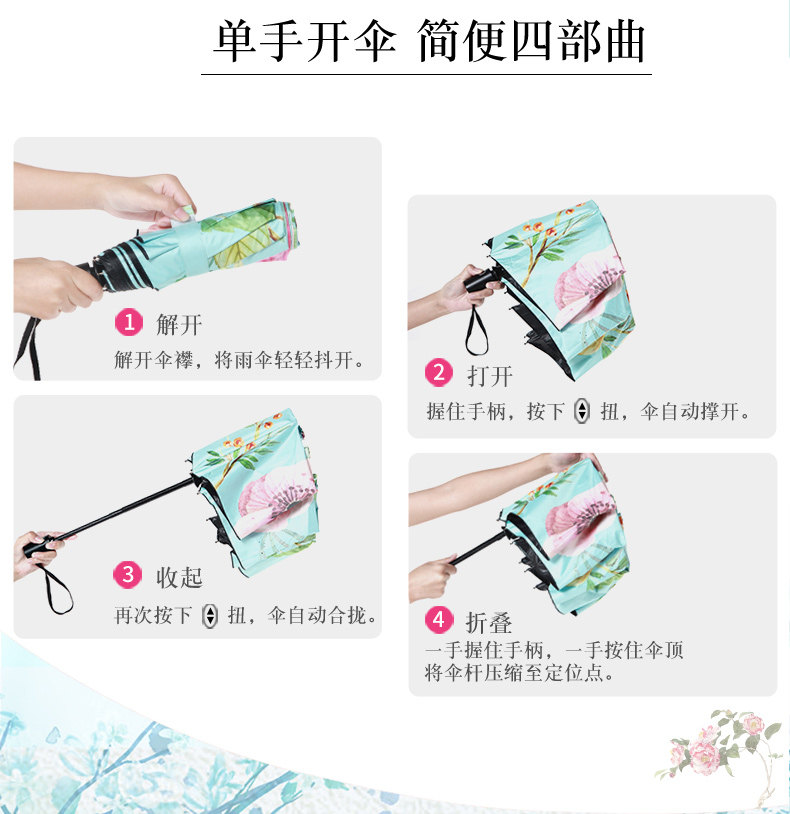 单手开伞 简便四部曲

1 解开
解开伞襻，将雨伞轻轻抖开。

2 打开
握住手柄，按下 扭，伞自动撑开。

3 收起
再次按下 扭，伞自动合拢。

4 折叠
一手握住手柄，一手按住伞顶
将伞杆压缩至定位点。