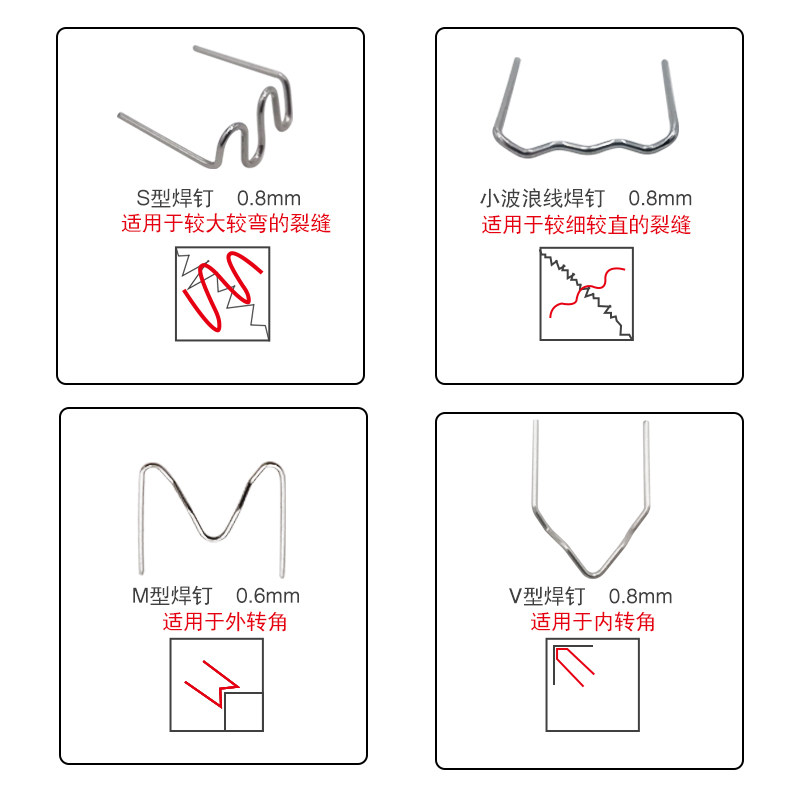 S型焊钉 0.8mm
适用于较大较弯的裂缝

小波浪线焊钉 0.8mm
适用于较细较直的裂缝

M型焊钉 0.6mm
适用于外转角

V型焊钉 0.8mm
适用于内转角