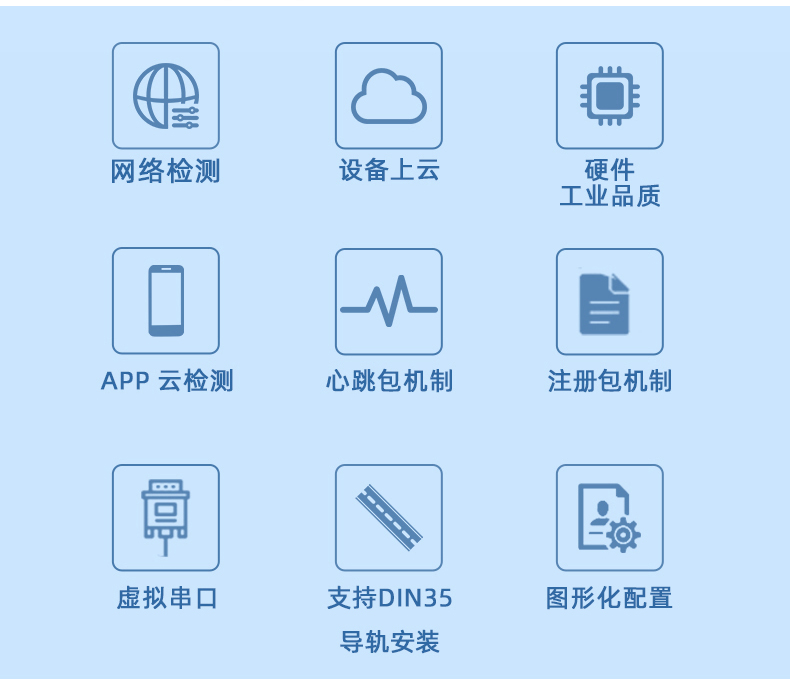 网络检测

设备上云

硬件
工业品质

APP 云检测

心跳包机制

注册包机制

虚拟串口

支持DIN35
导轨安装

图形化配置