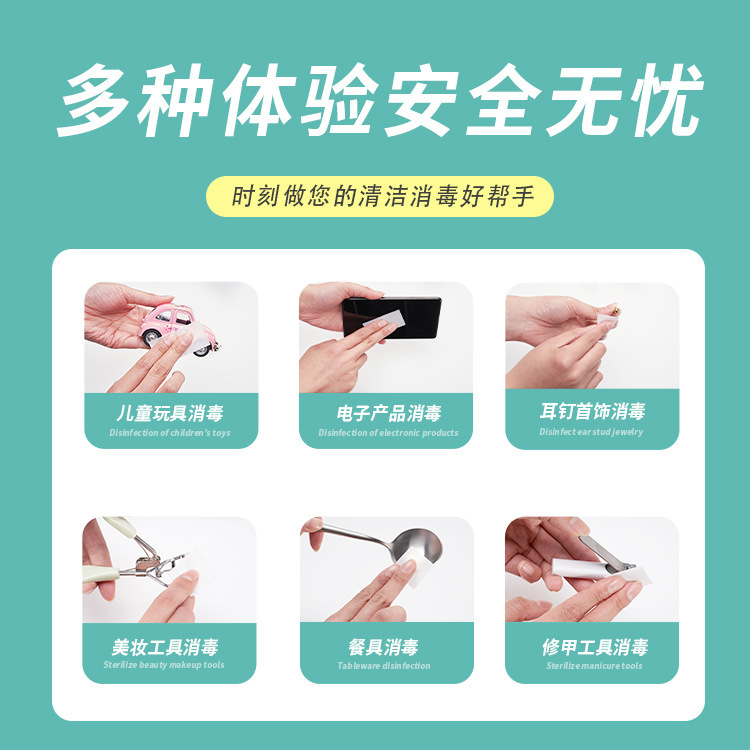 多种体验安全无忧

时刻做您的清洁消毒好帮手

儿童玩具消毒
Disinfection of children's toys

电子产品消毒
Disinfection of electronic products

耳钉首饰消毒
Disinfect ear stud jewelry

美妆工具消毒
Sterilize beauty makeup tools

餐具消毒
Tableware disinfection

修甲工具消毒
Sterilize manicure tools