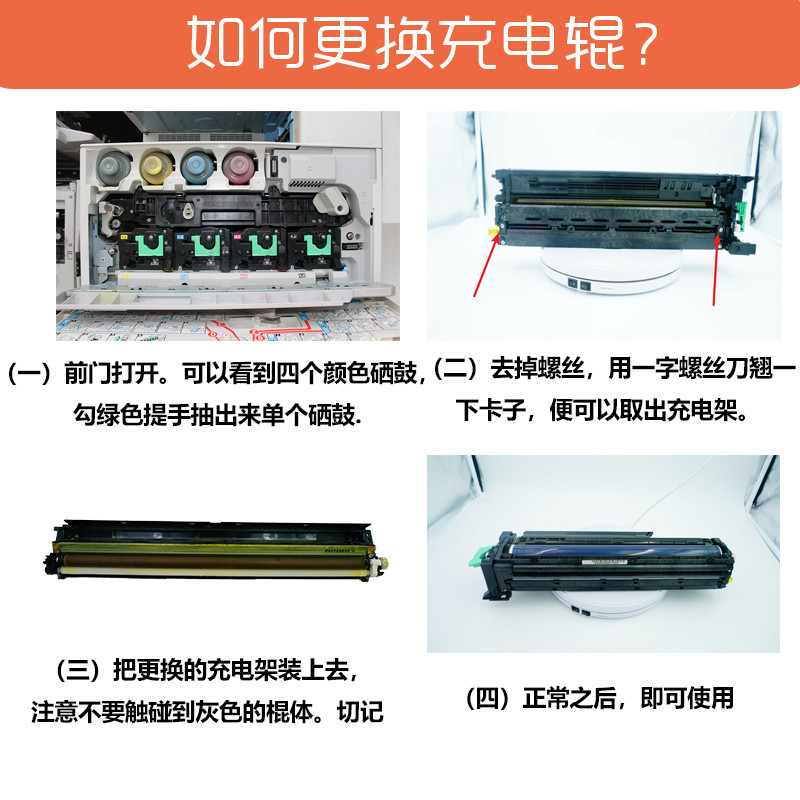 如何更换充电辊？

（一）前门打开。可以看到四个颜色硒鼓，勾绿色提手抽出来单个硒鼓.

（二）去掉螺丝，用一字螺丝刀翘一下卡子，便可以取出充电架。

（三）把更换的充电架装上去，注意不要触碰到灰色的棍体。切记

（四）正常之后，即可使用