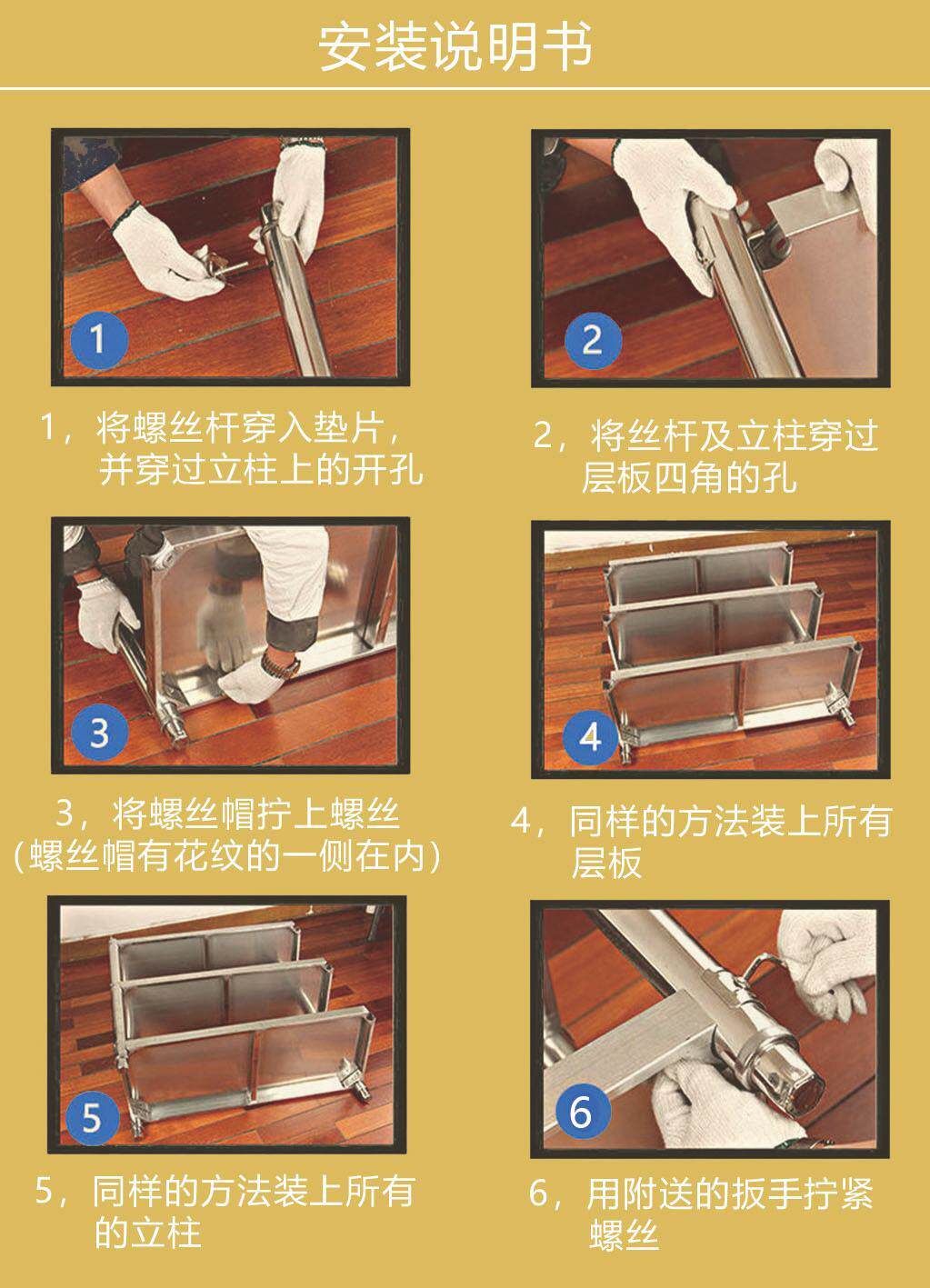 安装说明书

1

1，将螺丝杆穿入垫片，并穿过立柱上的开孔

2

2，将丝杆及立柱穿过层板四角的孔

3

3，将螺丝帽拧上螺丝（螺丝帽有花纹的一侧在内）

4

4，同样的方法装上所有层板

5

5，同样的方法装上所有的立柱

6

6，用附送的扳手拧紧螺丝