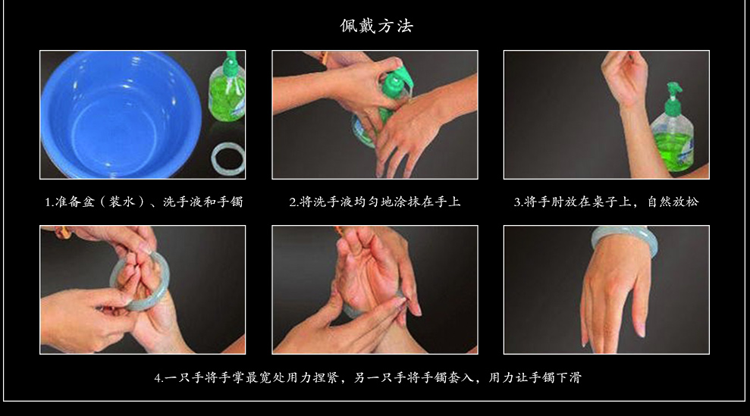 佩戴方法

1.准备盆（装水）、洗手液和手镯

2.将洗手液均匀地涂抹在手上

3.将手肘放在桌子上，自然放松

4.一只手将手掌最宽处用力捏紧，另一只手将手镯套入，用力让手镯下滑