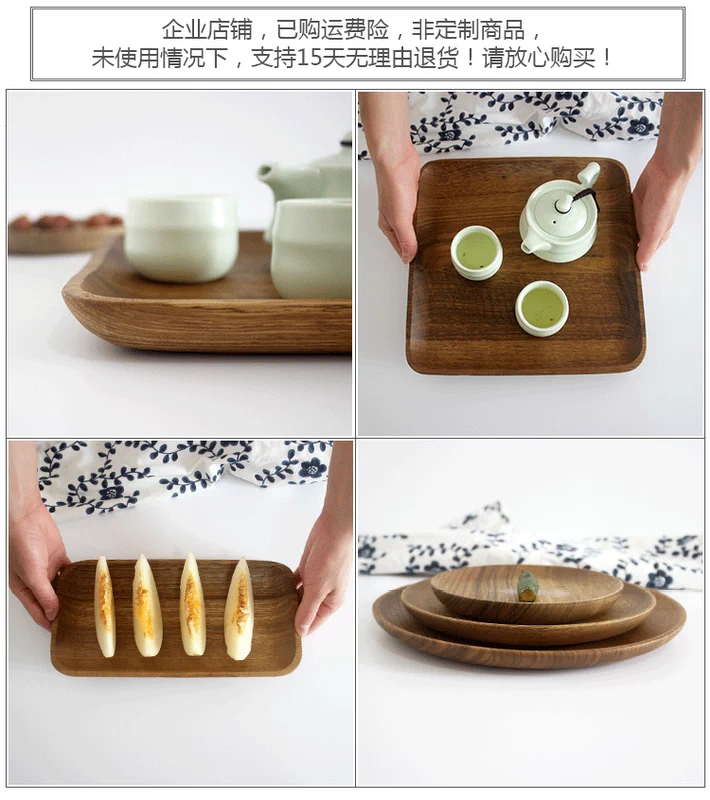 企业店铺，已购运费险，非定制商品，
未使用情况下，支持15天无理由退货！请放心购买！