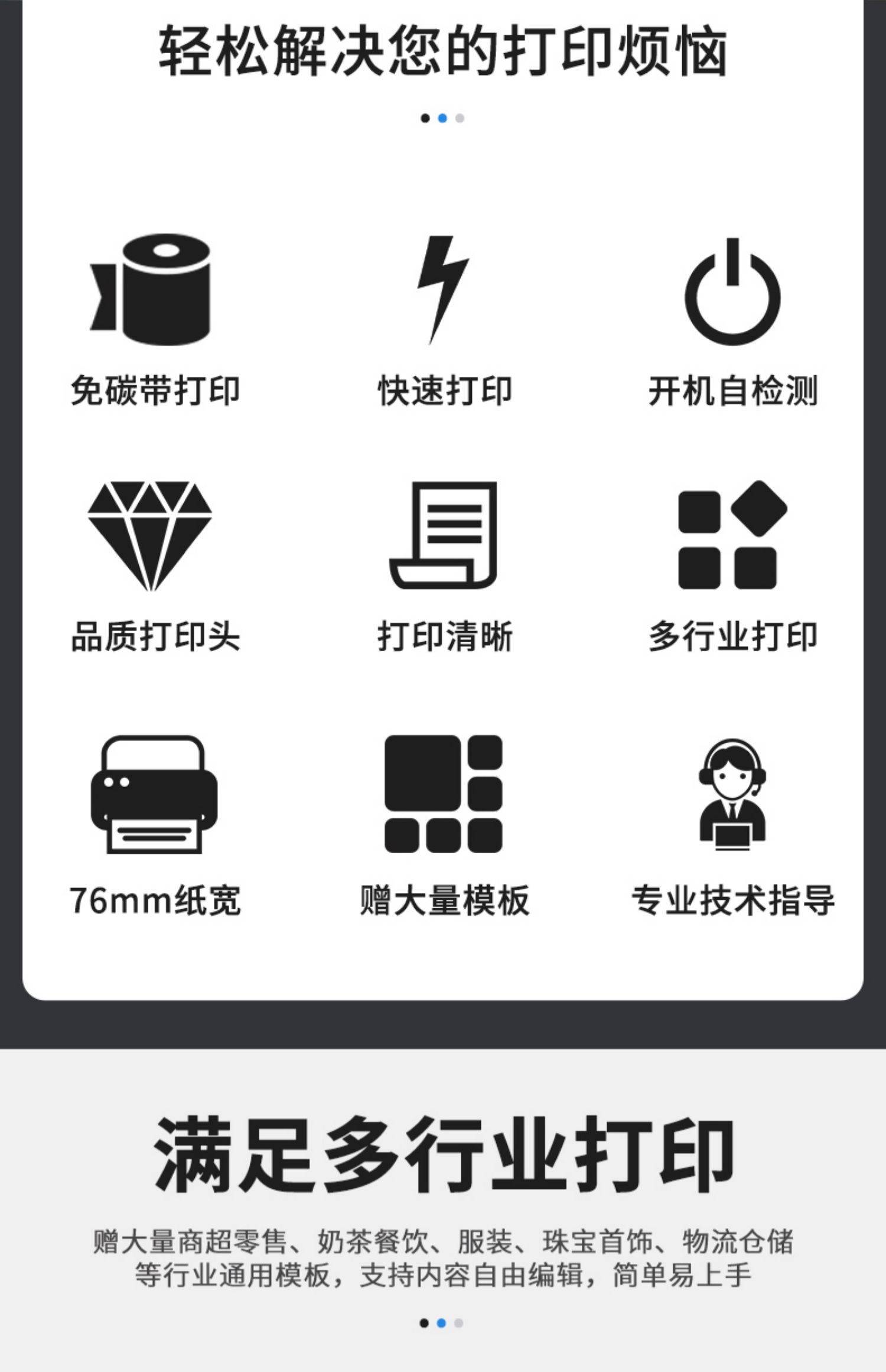 轻松解决您的打印烦恼

免碳带打印

快速打印

开机自检测

品质打印头

打印清晰

多行业打印

76mm纸宽

赠大量模板

专业技术指导

满足多行业打印

赠大量商超零售、奶茶餐饮、服装、珠宝首饰、物流仓储等行业通用模板，支持内容自由编辑，简单易上手