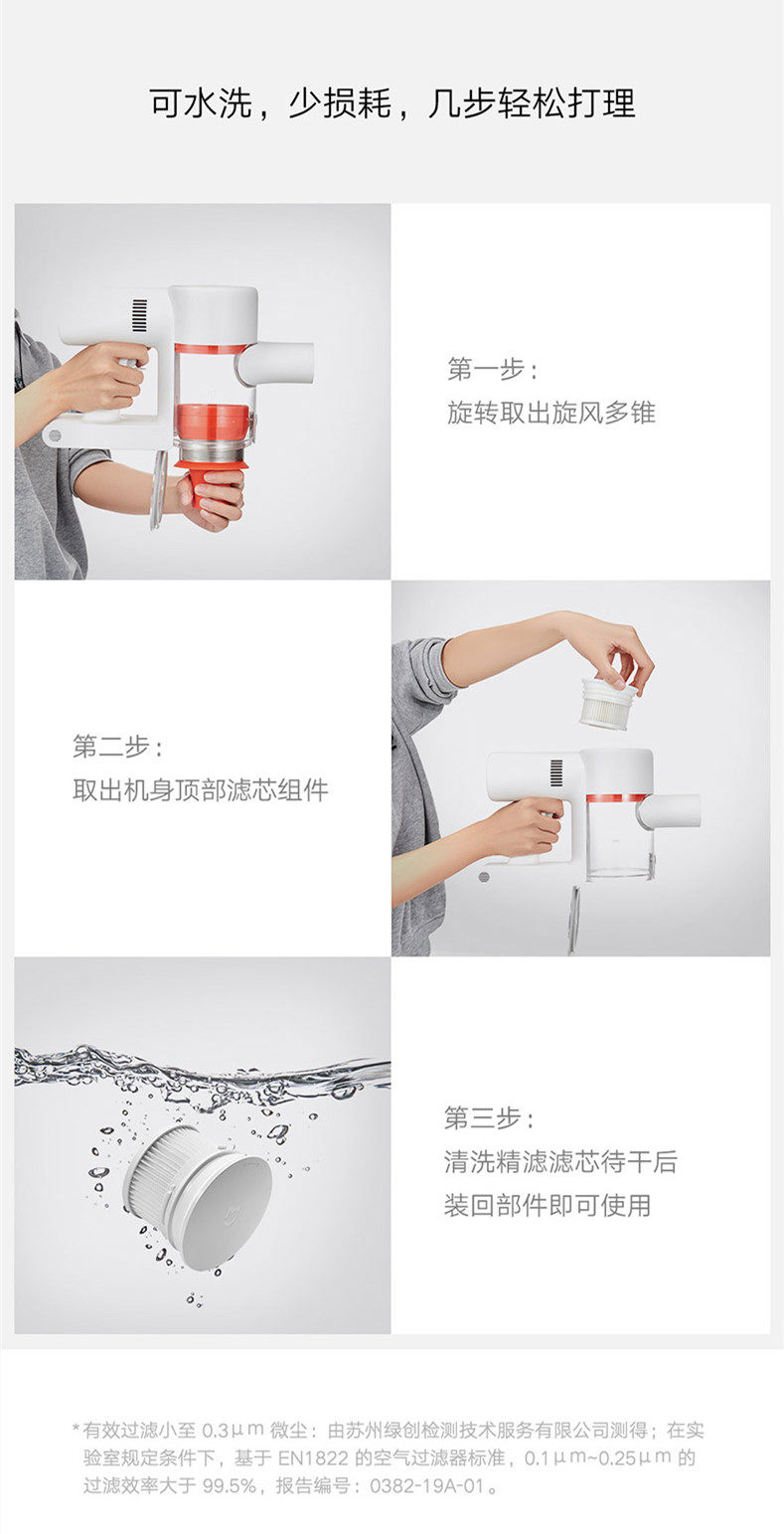 可水洗，少损耗，几步轻松打理

第一步：
旋转取出旋风多锥

第二步：
取出机身顶部滤芯组件

第三步：
清洗精滤滤芯待干后
装回部件即可使用

*有效过滤小至 0.3μm 微尘：由苏州绿创检测技术服务有限公司测得；在实验室规定条件下，基于 EN1822 的空气过滤器标准，0.1μm~0.25μm 的过滤效率大于 99.5%，报告编号：0382-19A-01。