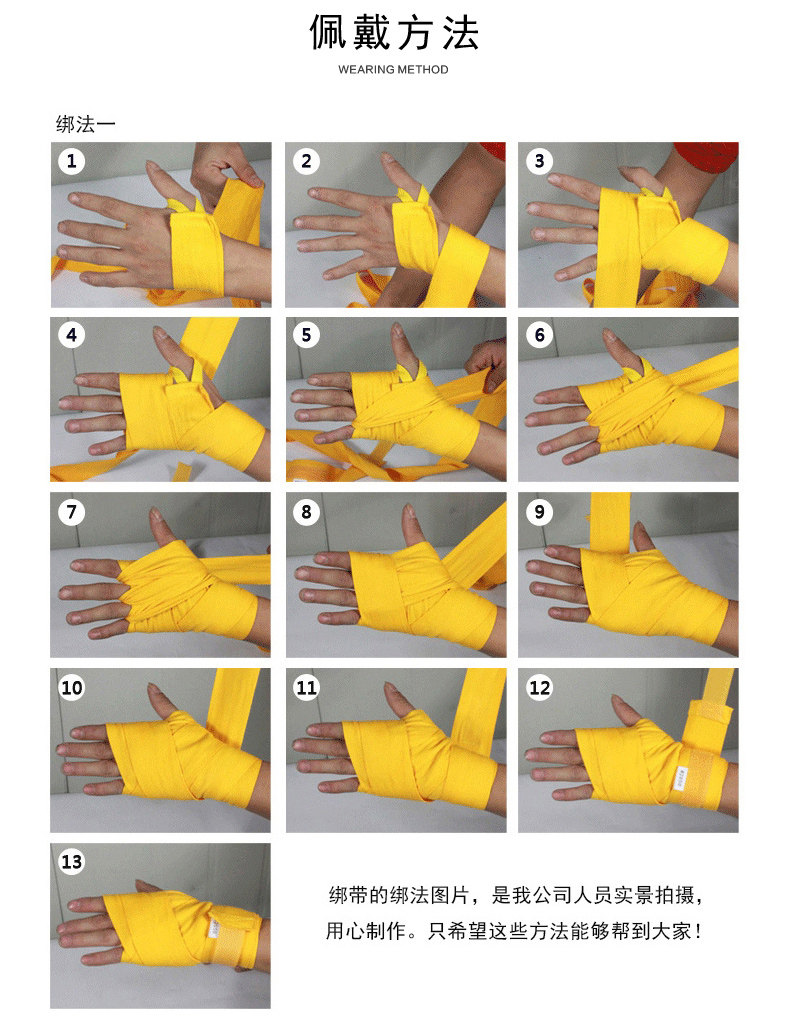 佩戴方法

WEARING METHOD

绑法一

1

2

3

4

5

6

7

8

9

10

11

12

13

绑带的绑法图片，是我公司人员实景拍摄，用心制作。只希望这些方法能够帮到大家！