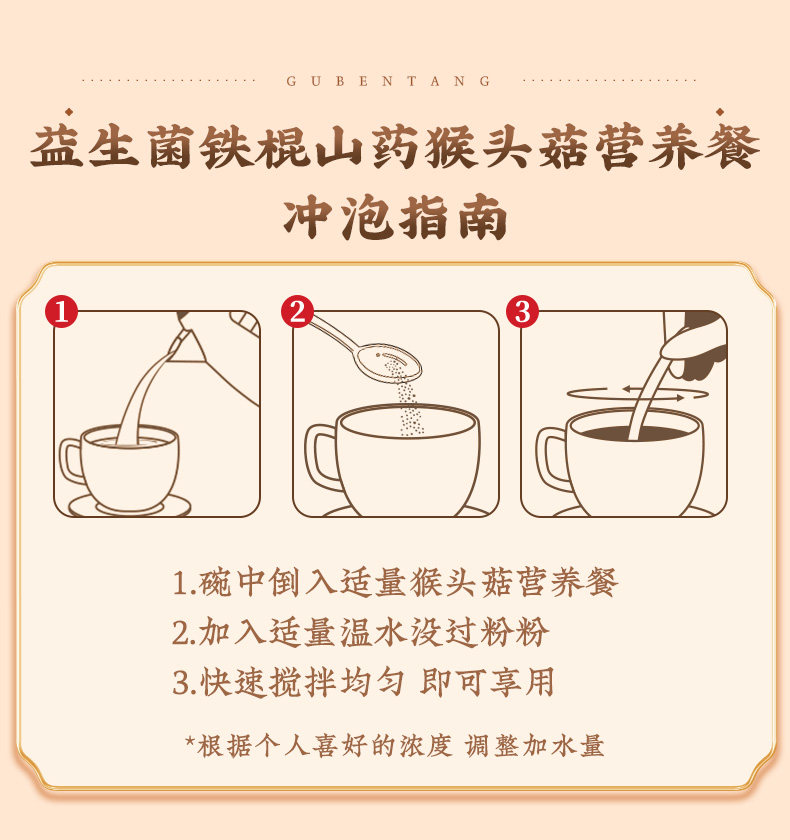 GUBENTANG

益生菌铁棍山药猴头菇营养餐
冲泡指南

1

2

3

1.碗中倒入适量猴头菇营养餐
2.加入适量温水没过粉粉
3.快速搅拌均匀 即可享用

*根据个人喜好的浓度 调整加水量