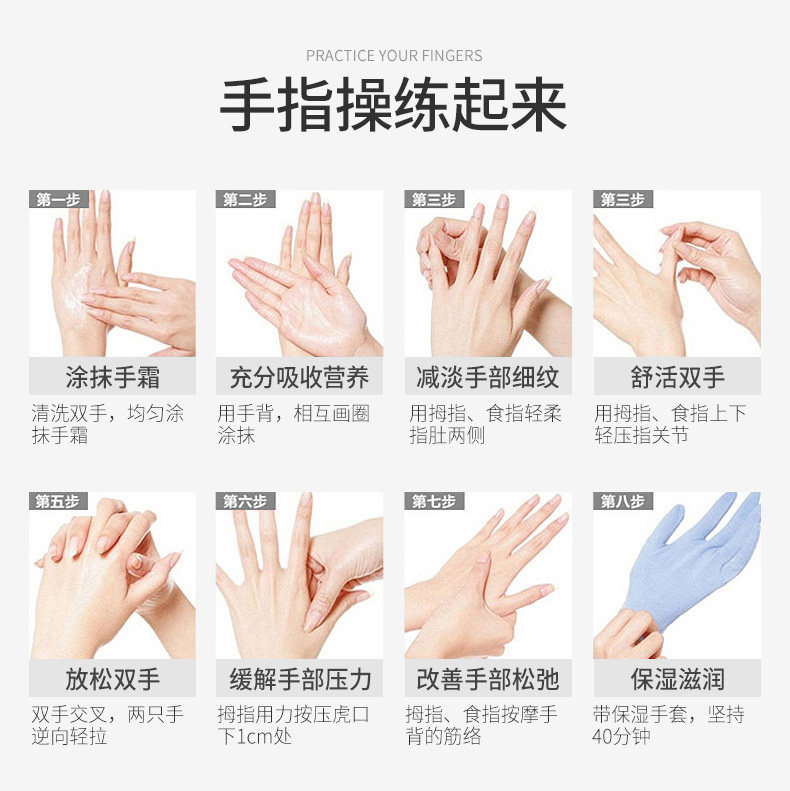 PRACTICE YOUR FINGERS

手指操练起来

第一步

涂抹手霜

清洗双手，均匀涂抹手霜

第二步

充分吸收营养

用手背，相互画圈涂抹

第三步

减淡手部细纹

用拇指、食指轻柔指肚两侧

第三步

舒活双手

用拇指、食指上下轻压指关节

第五步

放松双手

双手交叉，两只手逆向轻拉

第六步

缓解手部压力

拇指用力按压虎口下1cm处

第七步

改善手部松弛

拇指、食指按摩手背的筋络

第八步

保湿滋润

带保湿手套，坚持40分钟