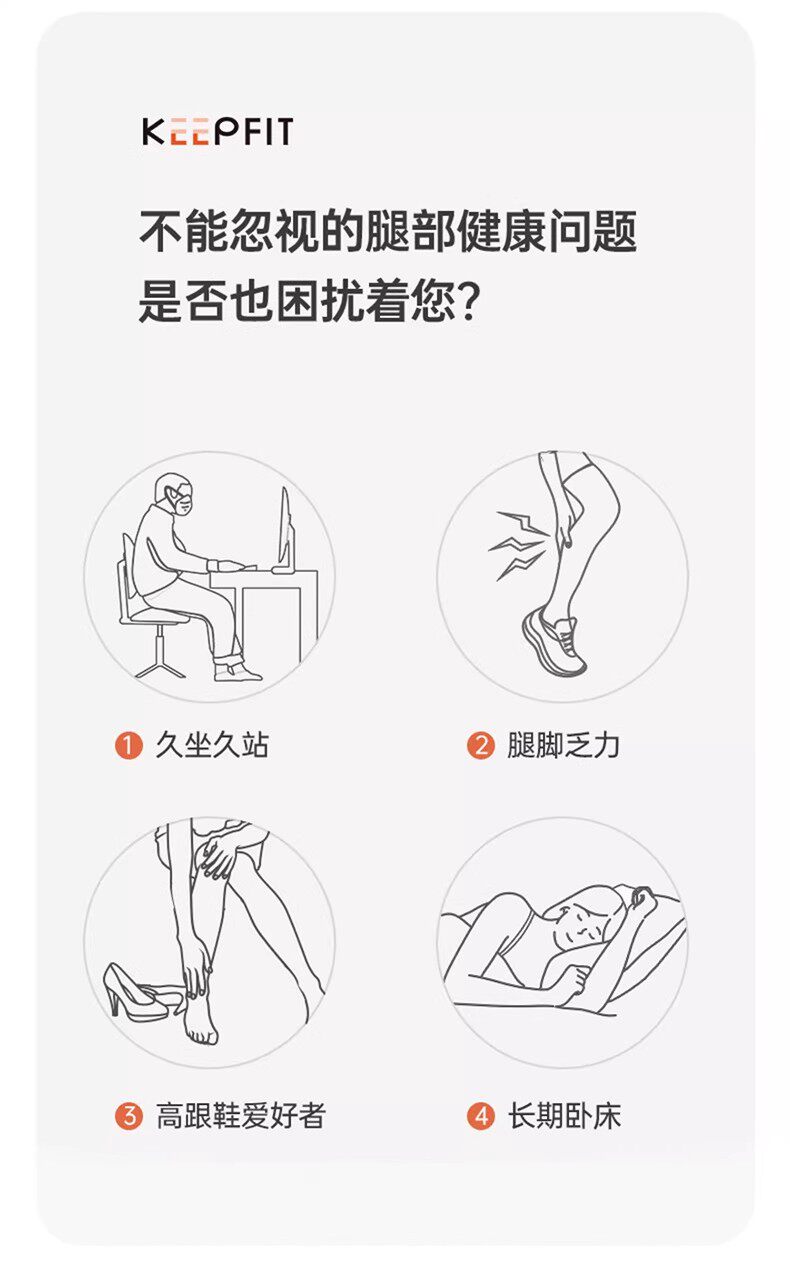 KEEPFIT

不能忽视的腿部健康问题
是否也困扰着您?

1 久坐久站

2 腿脚乏力

3 高跟鞋爱好者

4 长期卧床