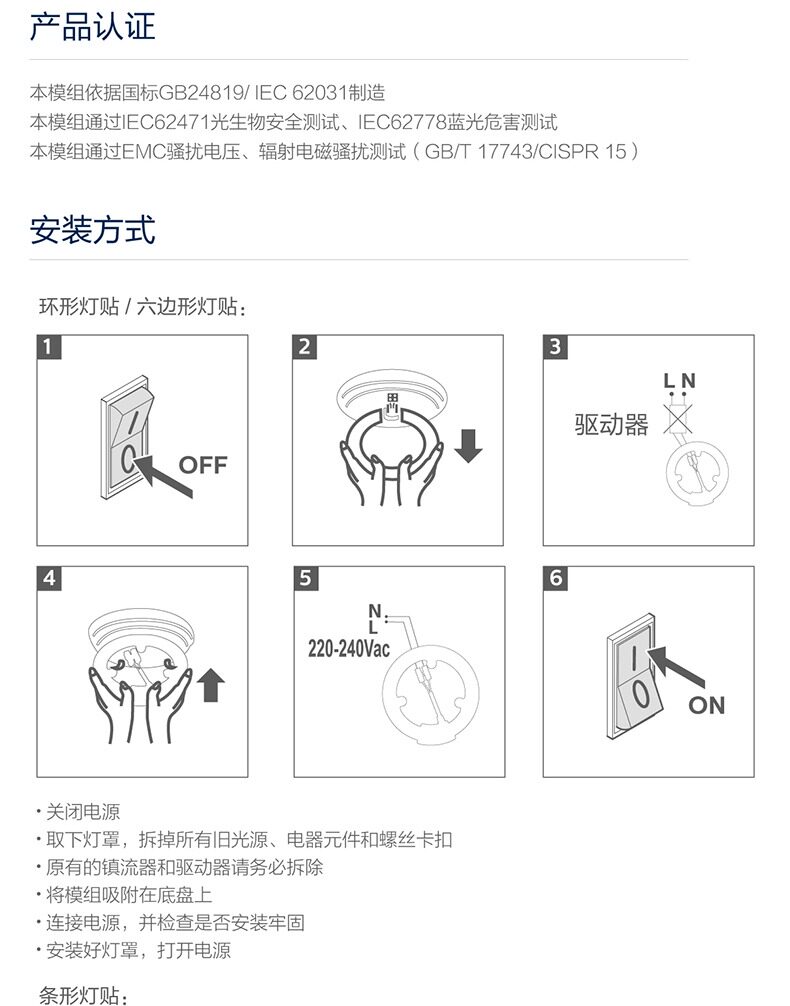 产品认证

本模组依据国标GB24819/ IEC 62031制造
本模组通过IEC62471光生物安全测试、IEC62778蓝光危害测试
本模组通过EMC骚扰电压、辐射电磁骚扰测试（GB/T 17743/CISPR 15）

安装方式

环形灯贴 / 六边形灯贴：

1

I
O
OFF

2

3

L N
驱动器

4

5

N
L
220-240Vac

6

I
O
ON

· 关闭电源
· 取下灯罩，拆掉所有旧光源、电器元件和螺丝卡扣
· 原有的镇流器和驱动器请务必拆除
· 将模组吸附在底盘上
· 连接电源，并检查是否安装牢固
· 安装好灯罩，打开电源

条形灯贴：