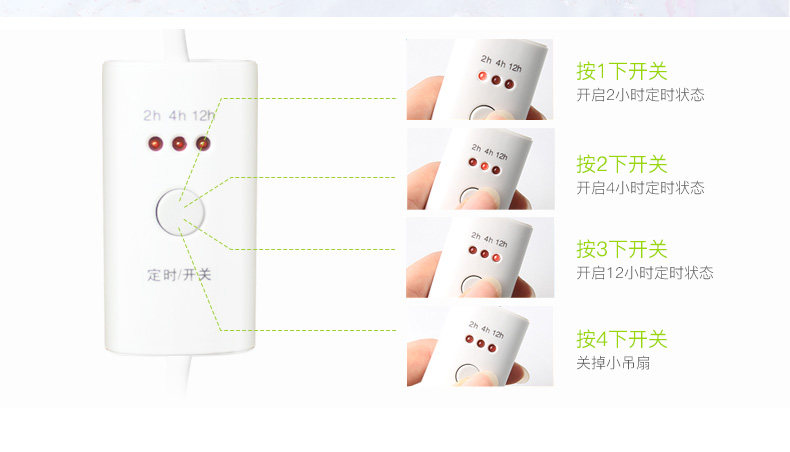 2h 4h 12h

定时/开关

2h 4h 12h

按1下开关
开启2小时定时状态

2h 4h 12h

按2下开关
开启4小时定时状态

2h 4h 12h

按3下开关
开启12小时定时状态

2h 4h 12h

按4下开关
关掉小吊扇