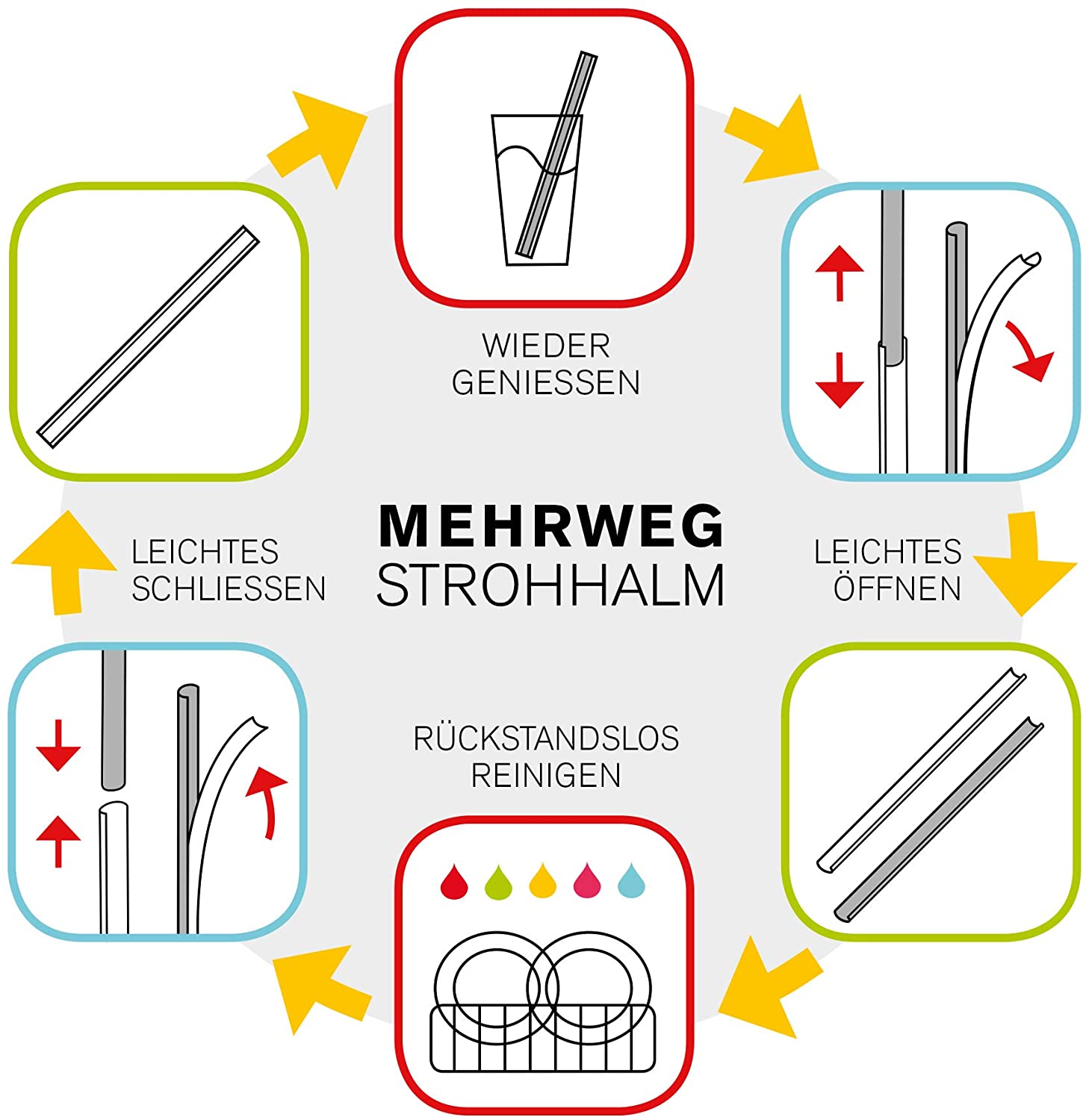 WIEDER GENIESSEN

LEICHTES SCHLIESSEN

MEHRWEG STROHHALM

LEICHTES ÖFFNEN

RÜCKSTANDSLOS REINIGEN