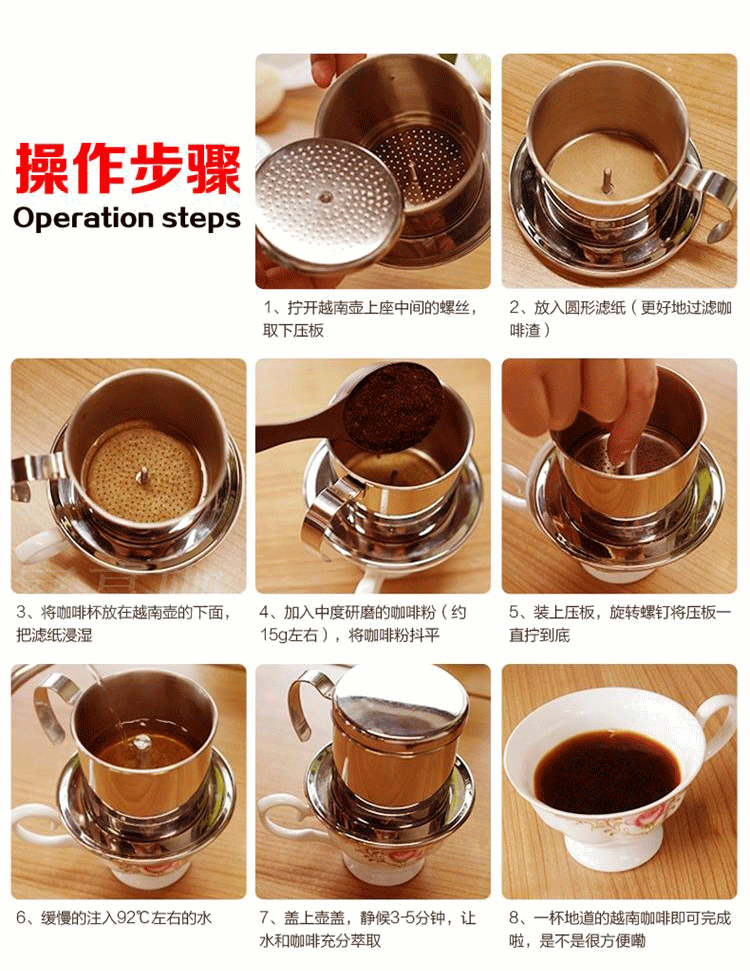 操作步骤
Operation steps

1、拧开越南壶上座中间的螺丝，取下压板

2、放入圆形滤纸（更好地过滤咖啡渣）

3、将咖啡杯放在越南壶的下面，把滤纸浸湿

4、加入中度研磨的咖啡粉（约15g左右），将咖啡粉抖平

5、装上压板，旋转螺钉将压板一直拧到底

6、缓慢的注入92℃左右的水

7、盖上壶盖，静候3-5分钟，让水和咖啡充分萃取

8、一杯地道的越南咖啡即可完成啦，是不是很方便嘞