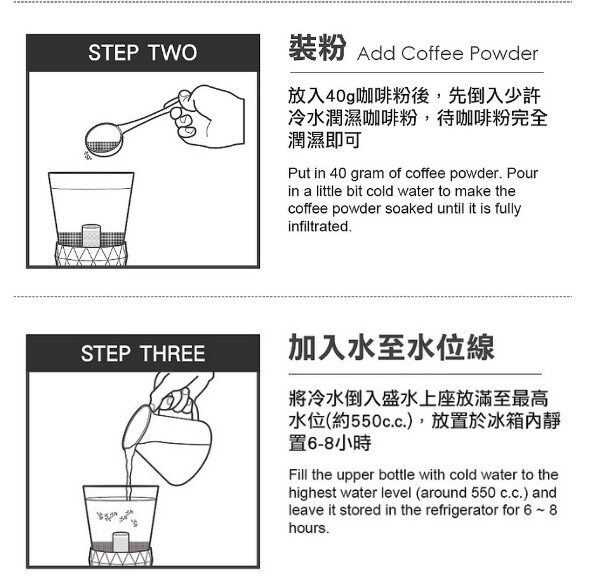 STEP TWO

裝粉 Add Coffee Powder

放入40g咖啡粉後，先倒入少許冷水潤濕咖啡粉，待咖啡粉完全潤濕即可

Put in 40 gram of coffee powder. Pour in a little bit cold water to make the coffee powder soaked until it is fully infiltrated.

STEP THREE

加入水至水位線

將冷水倒入盛水上座放滿至最高水位(約550c.c.)，放置於冰箱內靜置6-8小時

Fill the upper bottle with cold water to the highest water level (around 550 c.c.) and leave it stored in the refrigerator for 6 ~ 8 hours.