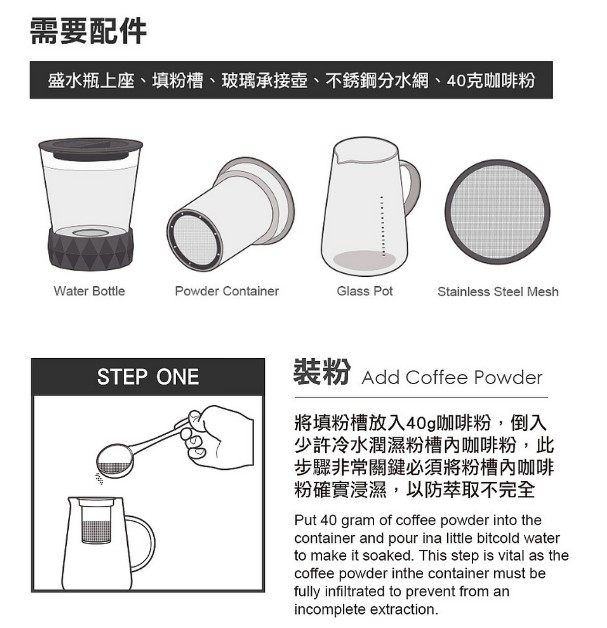 需要配件

盛水瓶上座、填粉槽、玻璃承接壺、不銹鋼分水網、40克咖啡粉

Water Bottle

Powder Container

Glass Pot

Stainless Steel Mesh

STEP ONE

裝粉 Add Coffee Powder

將填粉槽放入40g咖啡粉，倒入少許冷水潤濕粉槽內咖啡粉，此步驟非常關鍵必須將粉槽內咖啡粉確實浸濕，以防萃取不完全

Put 40 gram of coffee powder into the container and pour ina little bitcold water to make it soaked. This step is vital as the coffee powder inthe container must be fully infiltrated to prevent from an incomplete extraction.