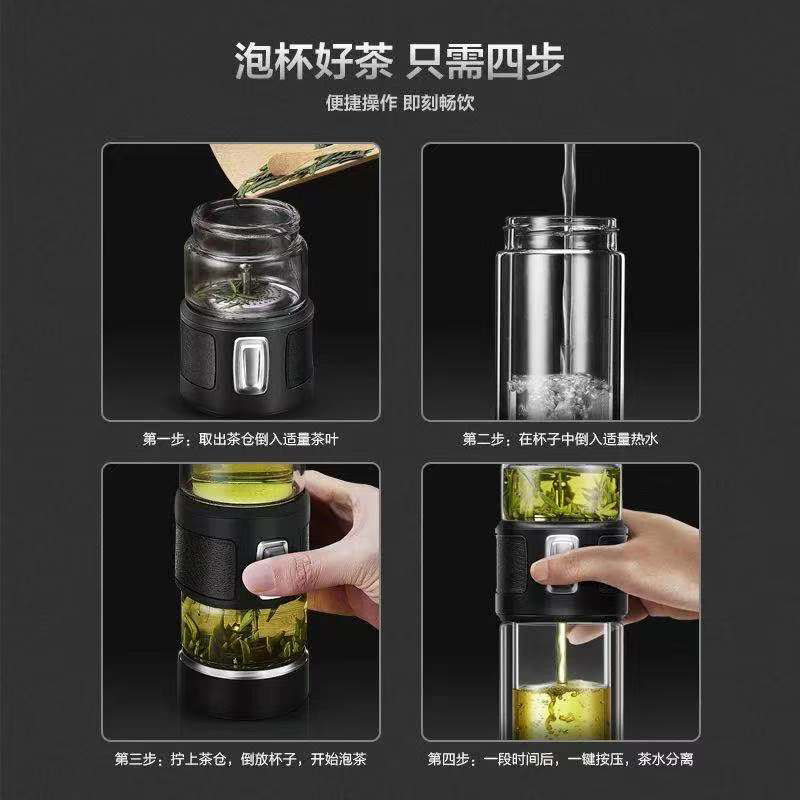 泡杯好茶 只需四步

便捷操作 即刻畅饮

第一步：取出茶仓倒入适量茶叶

第二步：在杯子中倒入适量热水

第三步：拧上茶仓，倒放杯子，开始泡茶

第四步：一段时间后，一键按压，茶水分离