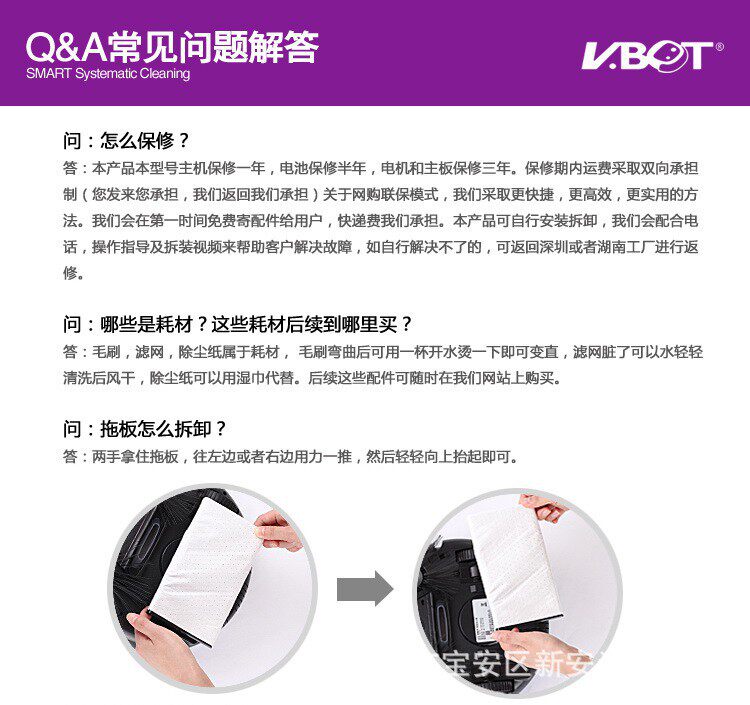 Q&A常见问题解答
SMART Systematic Cleaning

V.BOT®

问：怎么保修？
答：本产品本型号主机保修一年，电池保修半年，电机和主板保修三年。保修期内运费采取双向承担制（您发来您承担，我们返回我们承担）关于网购联保模式，我们采取更快捷，更高效，更实用的方法。我们会在第一时间免费寄配件给用户，快递费我们承担。本产品可自行安装拆卸，我们会配合电话，操作指导及拆装视频来帮助客户解决故障，如自行解决不了的，可返回深圳或者湖南工厂进行返修。

问：哪些是耗材？这些耗材后续到哪里买？
答：毛刷，滤网，除尘纸属于耗材，毛刷弯曲后可用一杯开水烫一下即可变直，滤网脏了可以水轻轻清洗后风干，除尘纸可以用湿巾代替。后续这些配件可随时在我们网站上购买。

问：拖板怎么拆卸？
答：两手拿住拖板，往左边或者右边用力一推，然后轻轻向上抬起即可。

宝安区新安