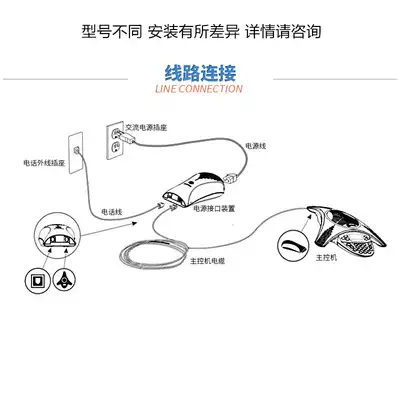 型号不同 安装有所差异 详情请咨询

线路连接
LINE CONNECTION

交流电源插座

电源线

电话外线插座

电话线

电源接口装置

主控机电缆

主控机