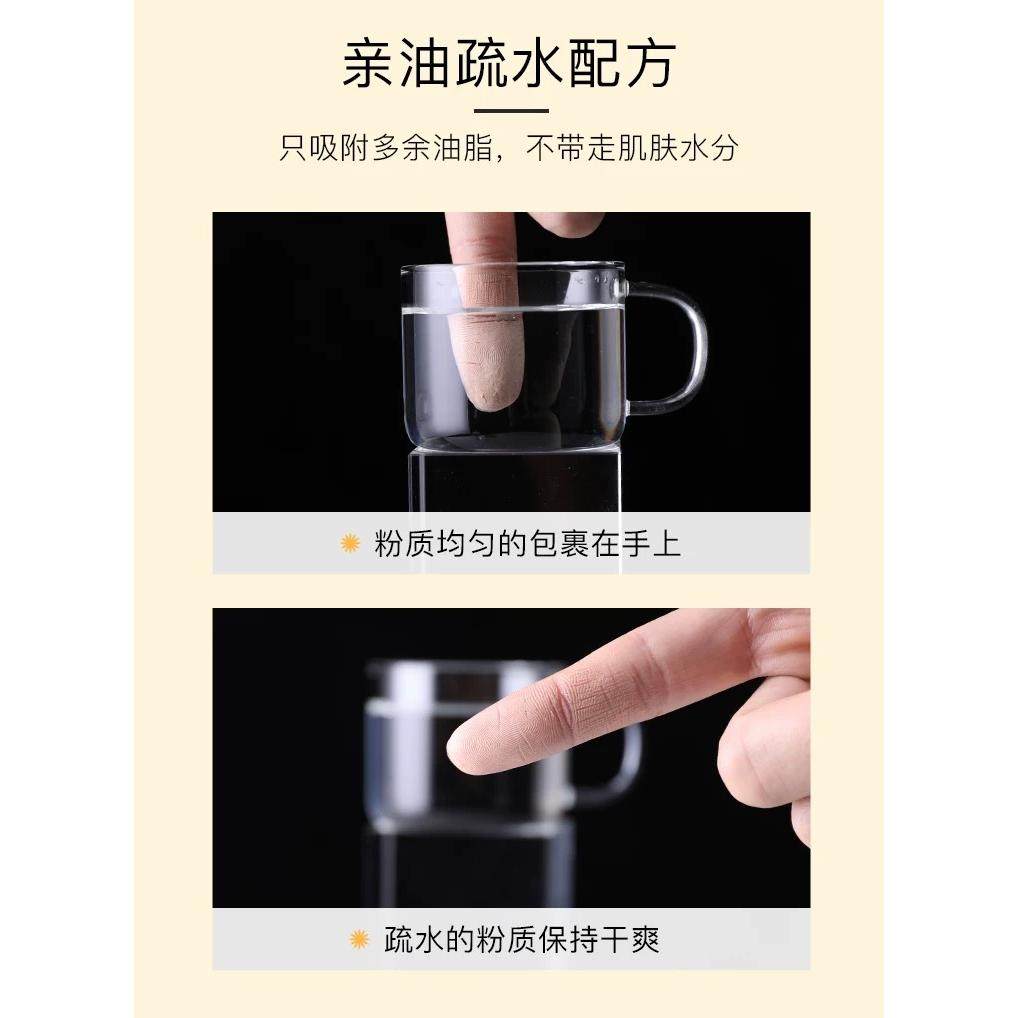 亲油疏水配方

只吸附多余油脂，不带走肌肤水分

粉质均匀的包裹在手上

疏水的粉质保持干爽