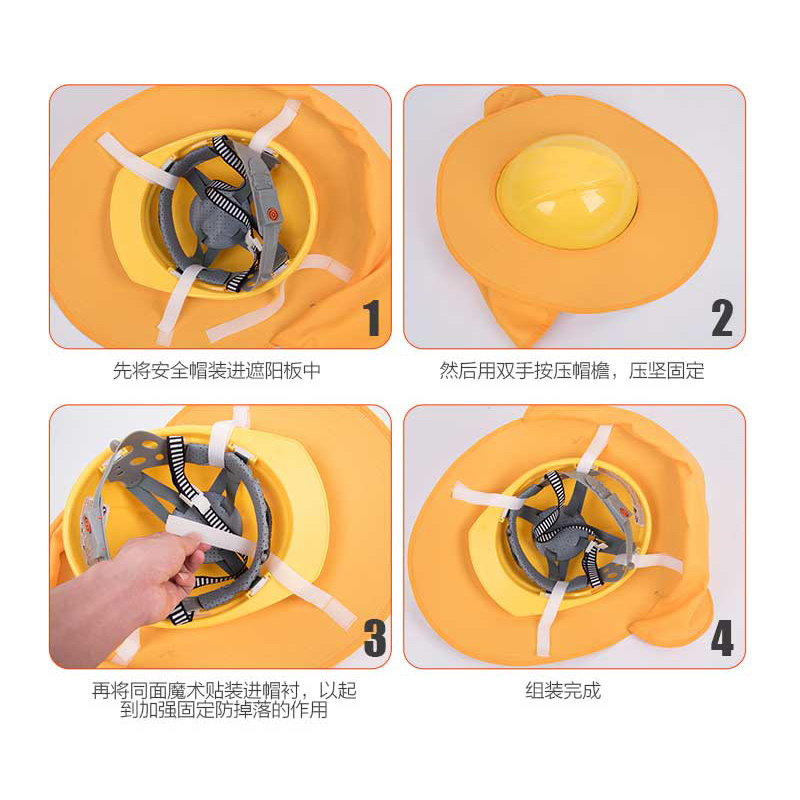 1

先将安全帽装进遮阳板中

2

然后用双手按压帽檐，压坚固定

3

再将同面魔术贴装进帽衬，以起到加强固定防掉落的作用

4

组装完成