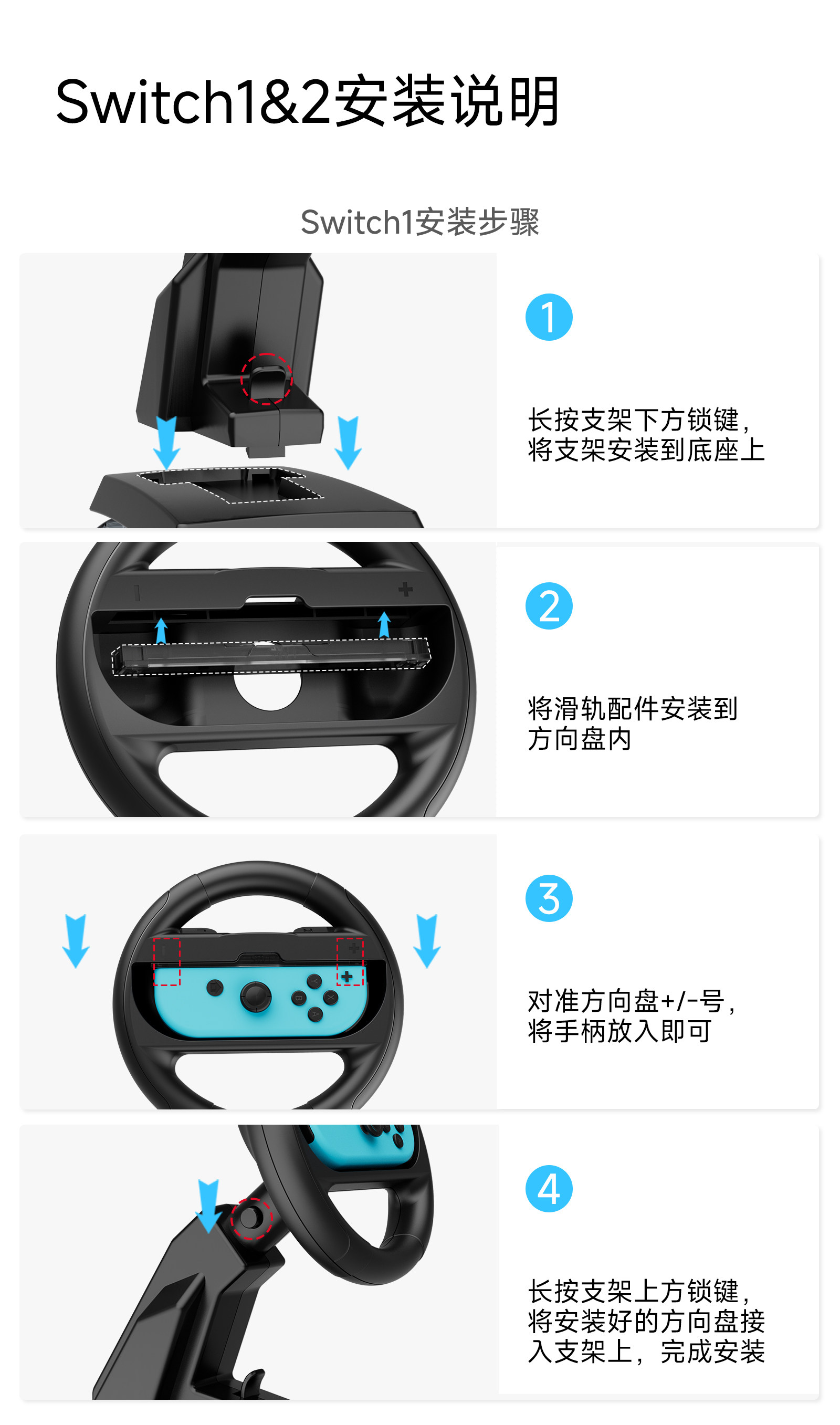 Switch1&2安装说明

Switch1安装步骤

1

长按支架下方锁键，将支架安装到底座上

2

将滑轨配件安装到方向盘内

3

对准方向盘+/-号，将手柄放入即可

4

长按支架上方锁键，将安装好的方向盘接入支架上，完成安装