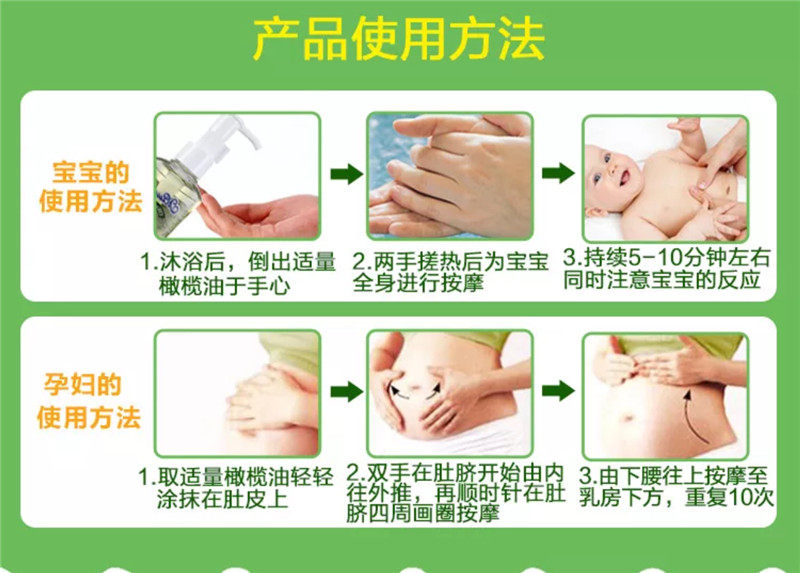 产品使用方法

宝宝的使用方法

1.沐浴后，倒出适量橄榄油于手心

2.两手搓热后为宝宝全身进行按摩

3.持续5-10分钟左右同时注意宝宝的反应

孕妇的使用方法

1.取适量橄榄油轻轻涂抹在肚皮上

2.双手在肚脐开始由内往外推，再顺时针在肚脐四周画圈按摩

3.由下腰往上按摩至乳房下方，重复10次