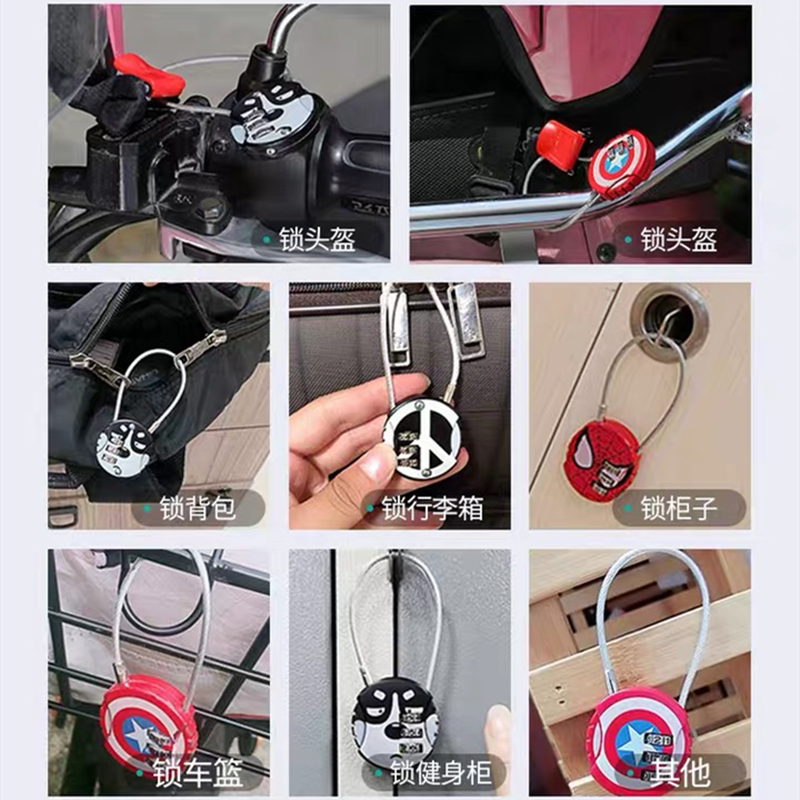 锁头盔

锁头盔

锁背包

锁行李箱

锁柜子

锁车篮

锁健身柜

其他