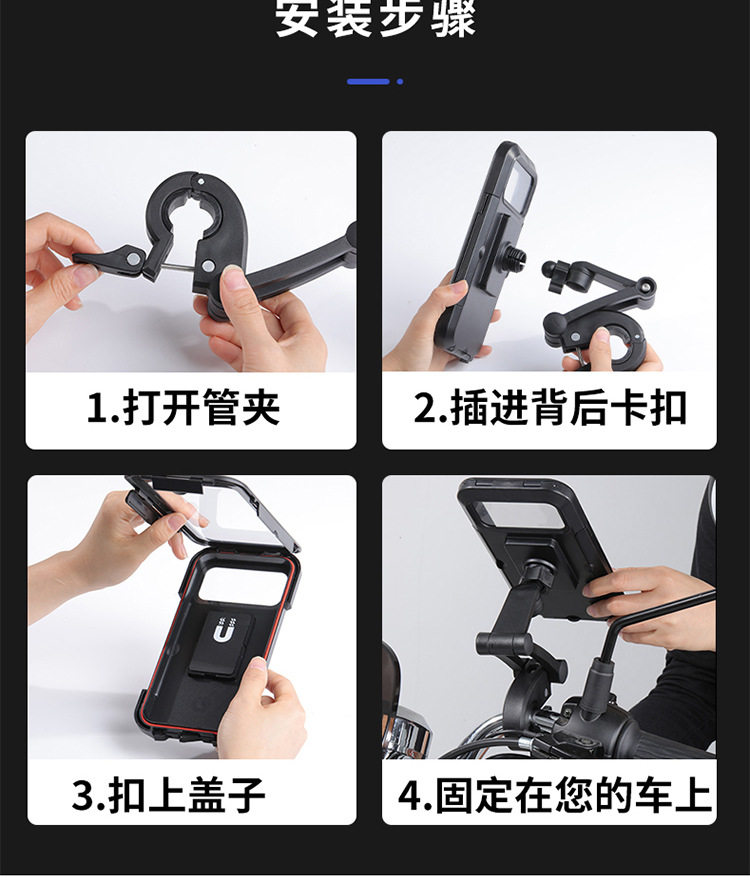 安装步骤

1.打开管夹

2.插进背后卡扣

3.扣上盖子

4.固定在您的车上