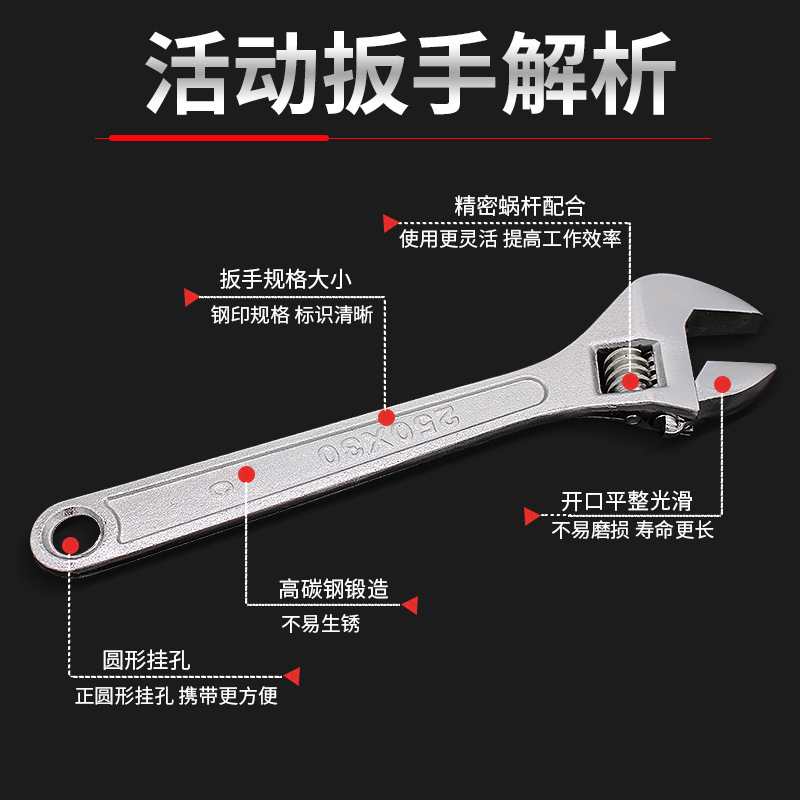 活动扳手解析

精密蜗杆配合
使用更灵活 提高工作效率

扳手规格大小
钢印规格 标识清晰

250X30

开口平整光滑
不易磨损 寿命更长

高碳钢锻造
不易生锈

圆形挂孔
正圆形挂孔 携带更方便