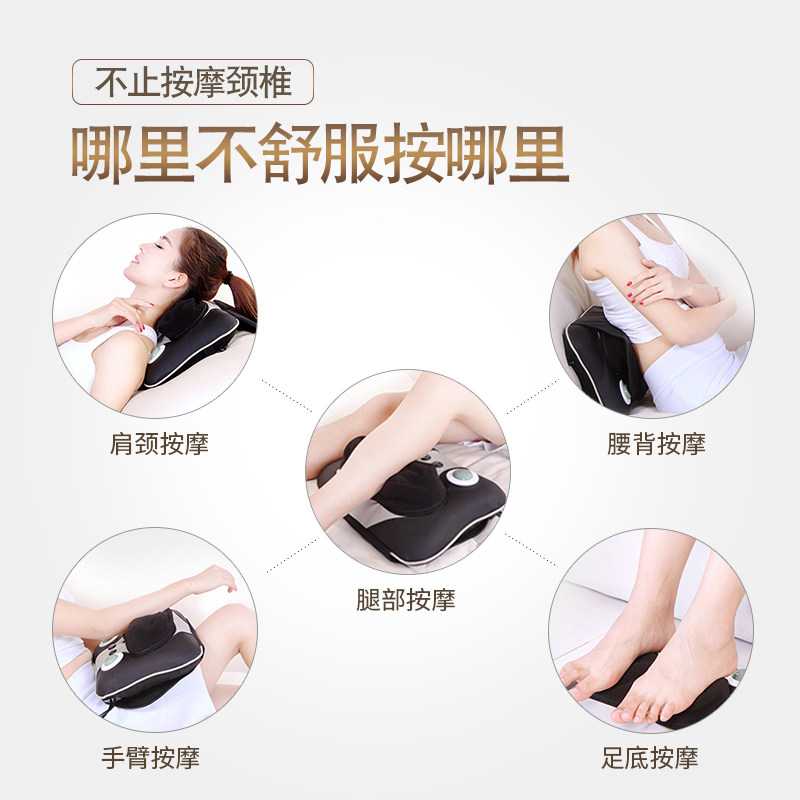 不止按摩颈椎

哪里不舒服按哪里

肩颈按摩

腰背按摩

腿部按摩

手臂按摩

足底按摩