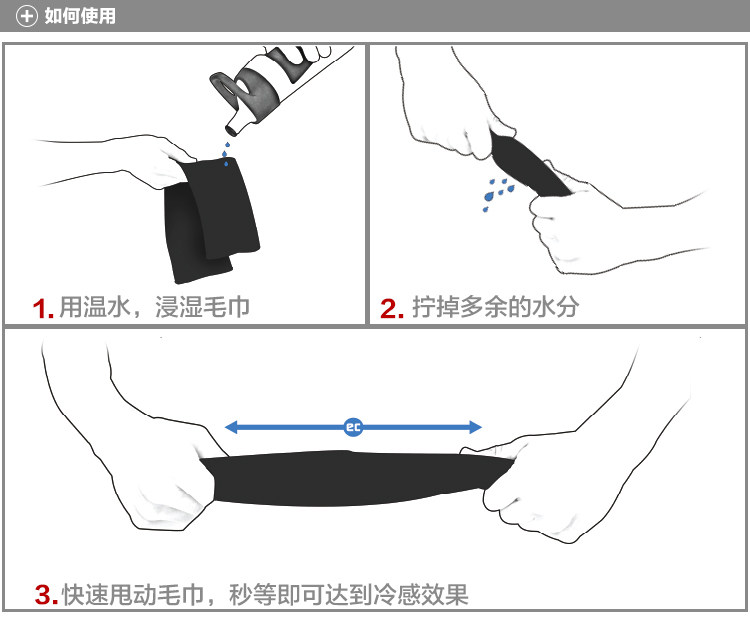 如何使用

1. 用温水，浸湿毛巾

2. 拧掉多余的水分

ec

3. 快速甩动毛巾，秒等即可达到冷感效果