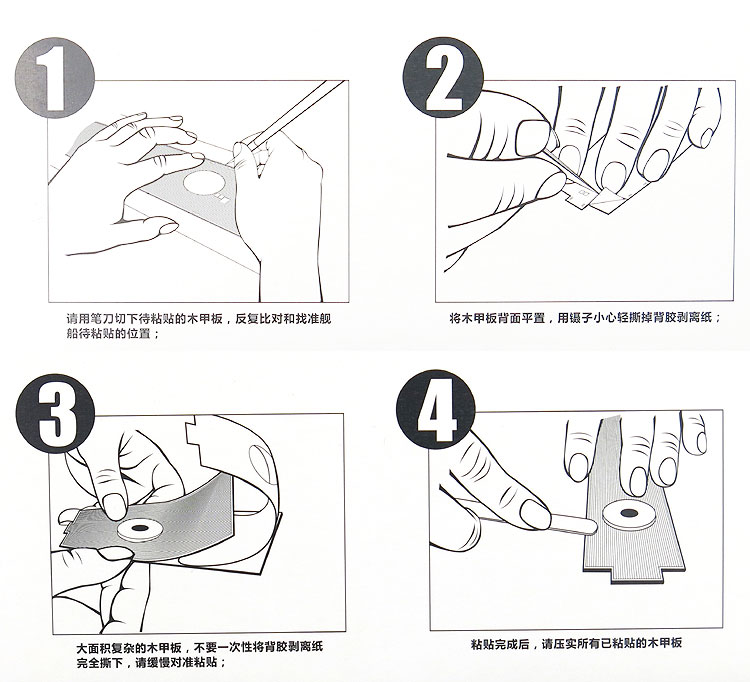 1

请用笔刀切下待粘贴的木甲板，反复比对和找准舰船待粘贴的位置；

2

将木甲板背面平置，用镊子小心轻撕掉背胶剥离纸；

3

大面积复杂的木甲板，不要一次性将背胶剥离纸完全撕下，请缓慢对准粘贴；

4

粘贴完成后，请压实所有已粘贴的木甲板