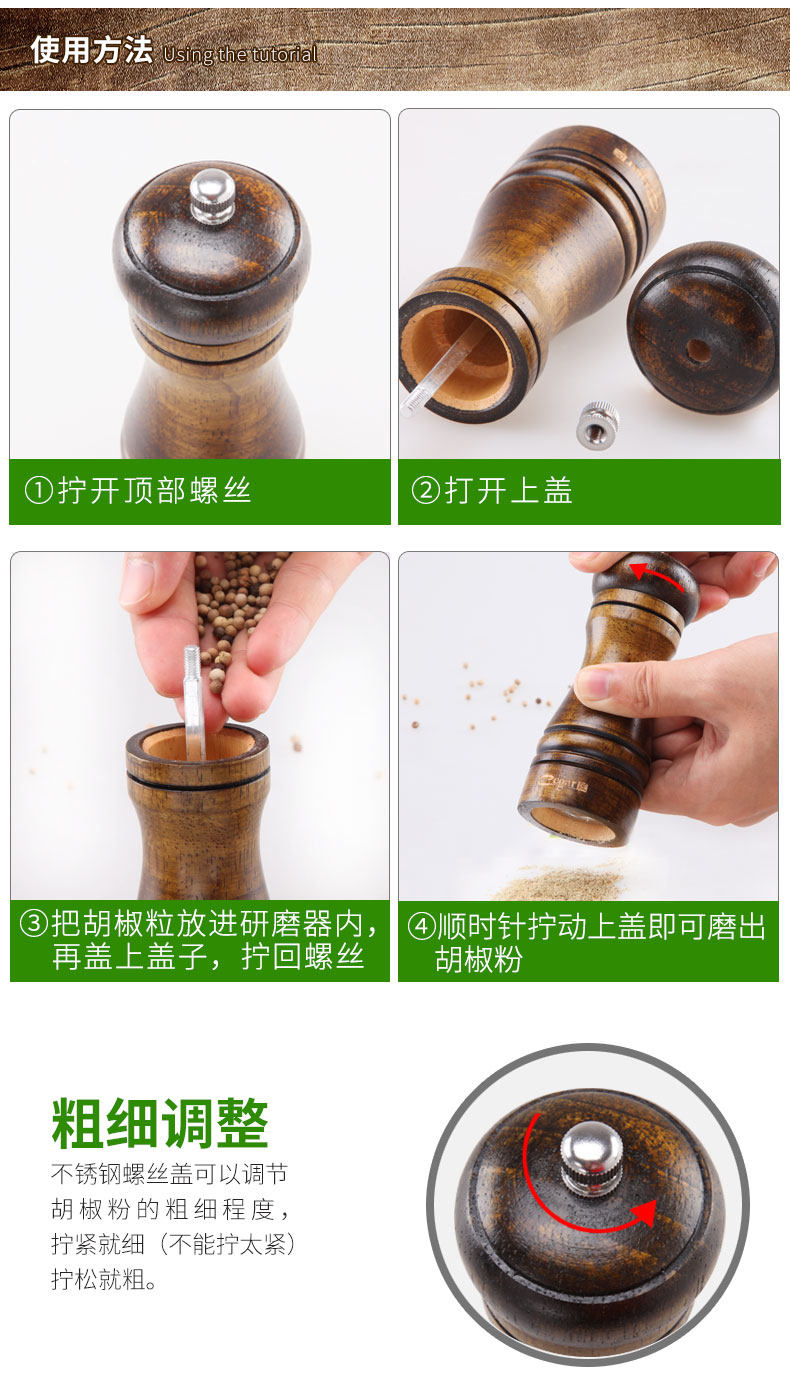 使用方法 Using the tutorial

①拧开顶部螺丝

②打开上盖

③把胡椒粒放进研磨器内，再盖上盖子，拧回螺丝

④顺时针拧动上盖即可磨出胡椒粉

粗细调整

不锈钢螺丝盖可以调节胡椒粉的粗细程度，拧紧就细（不能拧太紧）拧松就粗。