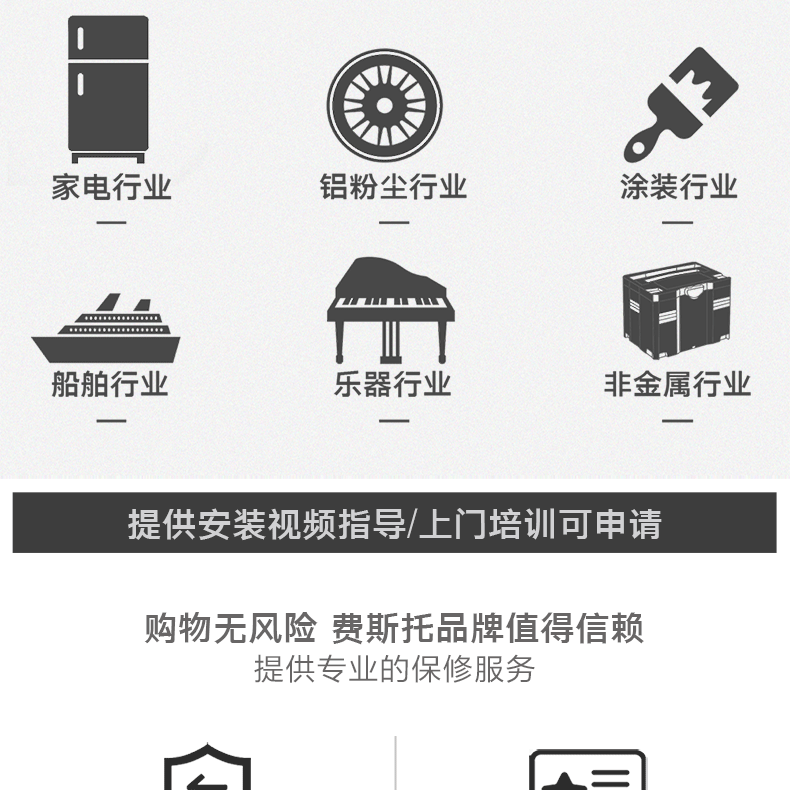 家电行业
—

铝粉尘行业
—

涂装行业
—

船舶行业
—

乐器行业
—

非金属行业
—

提供安装视频指导/上门培训可申请

购物无风险 费斯托品牌值得信赖
提供专业的保修服务