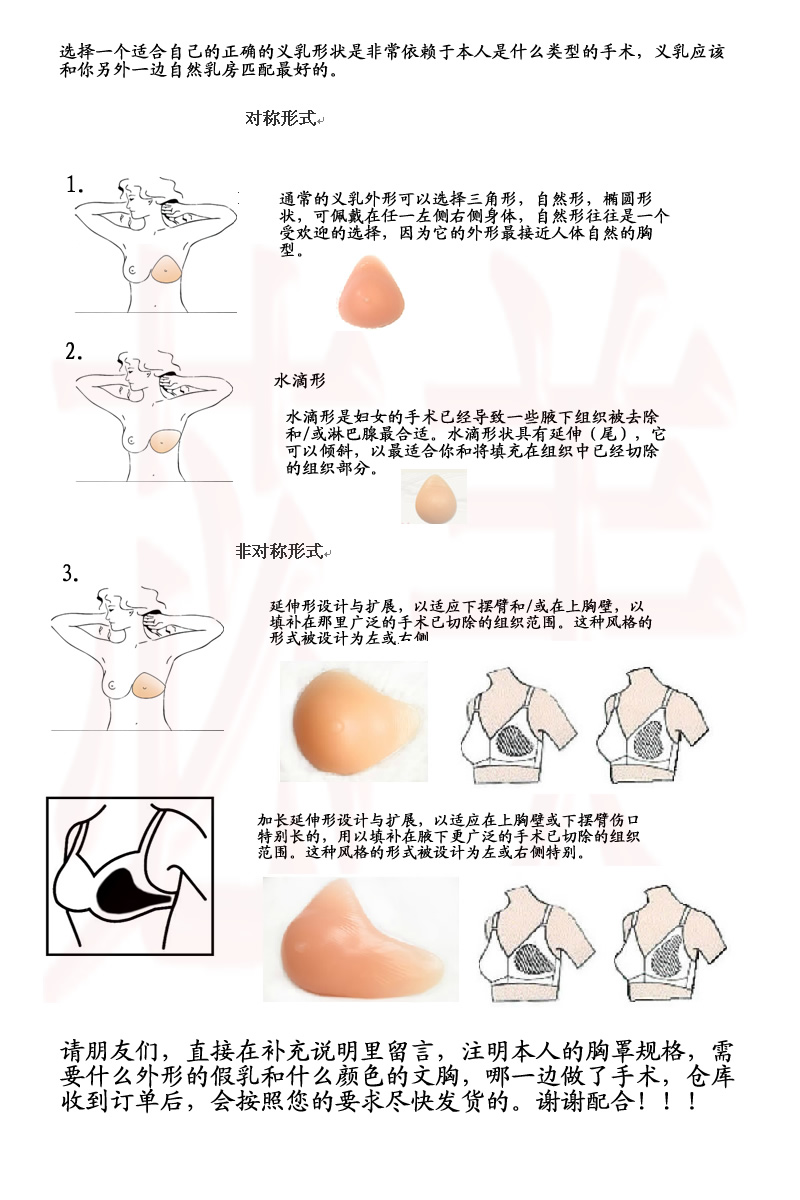 选择一个适合自己的正确的义乳形状是非常依赖于本人是什么类型的手术，义乳应该和你另外一边自然乳房匹配最好的。

对称形式

1.

通常的义乳外形可以选择三角形，自然形，椭圆形状，可佩戴在任一左侧右侧身体，自然形往往是一个受欢迎的选择，因为它的外形最接近人体自然的胸型。

2.

水滴形

水滴形是妇女的手术已经导致一些腋下组织被去除和/或淋巴腺最合适。水滴形状具有延伸（尾），它可以倾斜，以最适合你和将填充在组织中已经切除的组织部分。

非对称形式

3.

延伸形设计与扩展，以适应下摆臂和/或在上胸壁，以填补在那里广泛的手术已切除的组织范围。这种风格的形式被设计为左或右侧

加长延伸形设计与扩展，以适应在上胸壁或下摆臂伤口特别长的，用以填补在腋下更广泛的手术已切除的组织范围。这种风格的形式被设计为左或右侧特别。

请朋友们，直接在补充说明里留言，注明本人的胸罩规格，需要什么外形的假乳和什么颜色的文胸，哪一边做了手术，仓库收到订单后，会按照您的要求尽快发货的。谢谢配合！！！