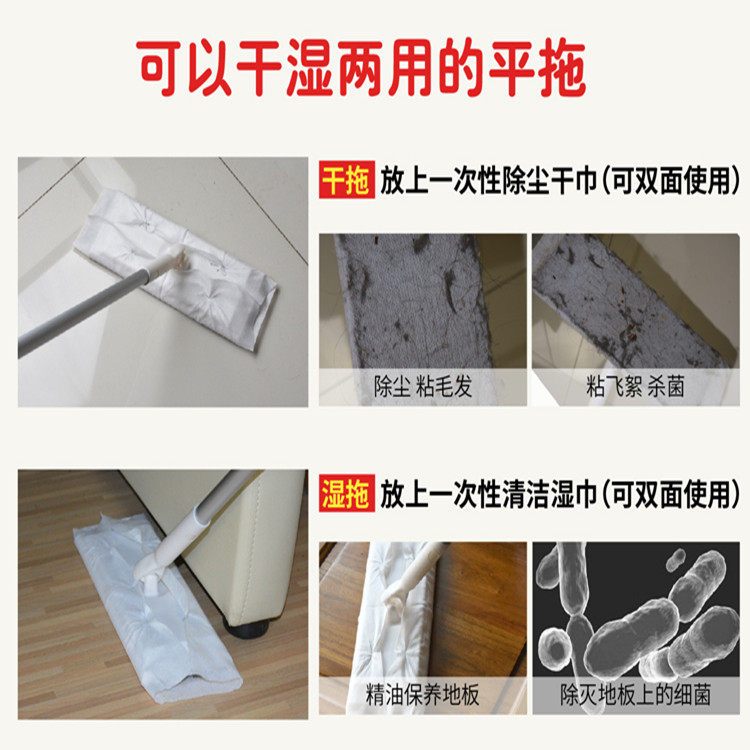 可以干湿两用的平拖

干拖 放上一次性除尘干巾（可双面使用）

除尘 粘毛发

粘飞絮 杀菌

湿拖 放上一次性清洁湿巾（可双面使用）

精油保养地板

除灭地板上的细菌