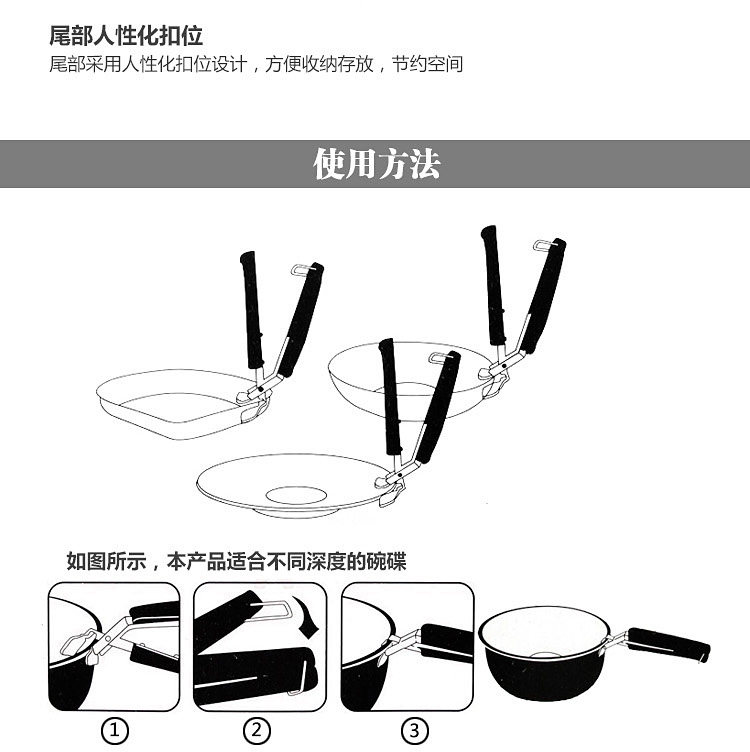 尾部人性化扣位
尾部采用人性化扣位设计，方便收纳存放，节约空间

使用方法

如图所示，本产品适合不同深度的碗碟

①

②

③