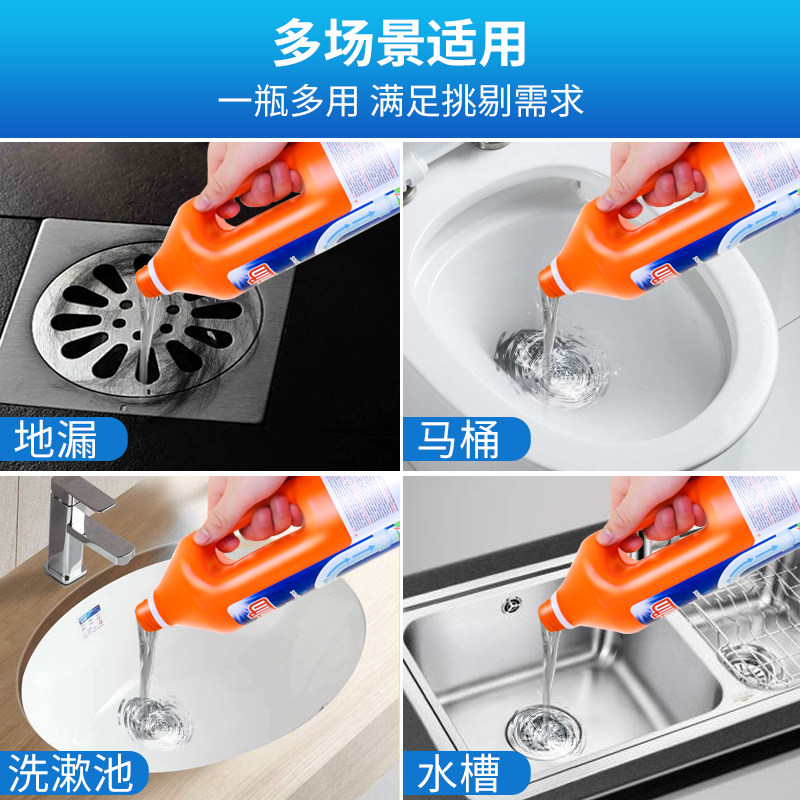 多场景适用
一瓶多用 满足挑剔需求

地漏

马桶

洗漱池

水槽