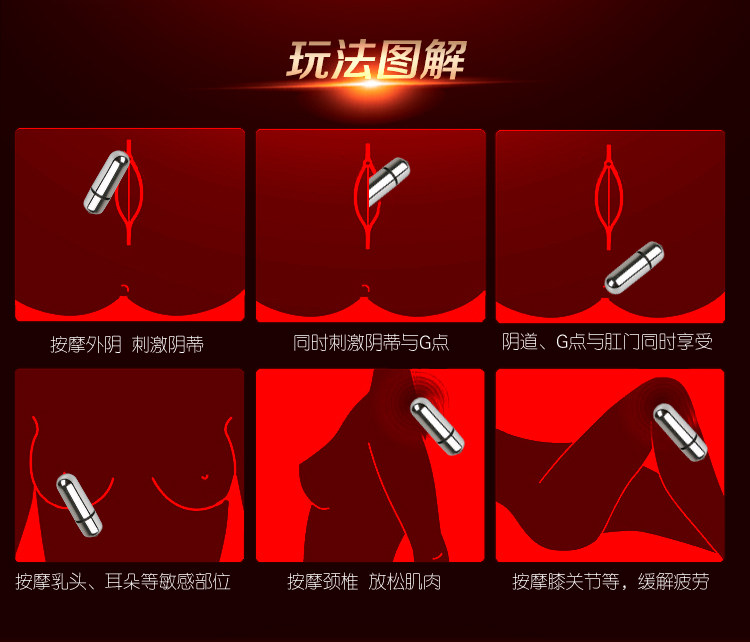 玩法图解

按摩外阴 刺激阴蒂

同时刺激阴蒂与G点

阴道、G点与肛门同时享受

按摩乳头、耳朵等敏感部位

按摩颈椎 放松肌肉

按摩膝关节等，缓解疲劳