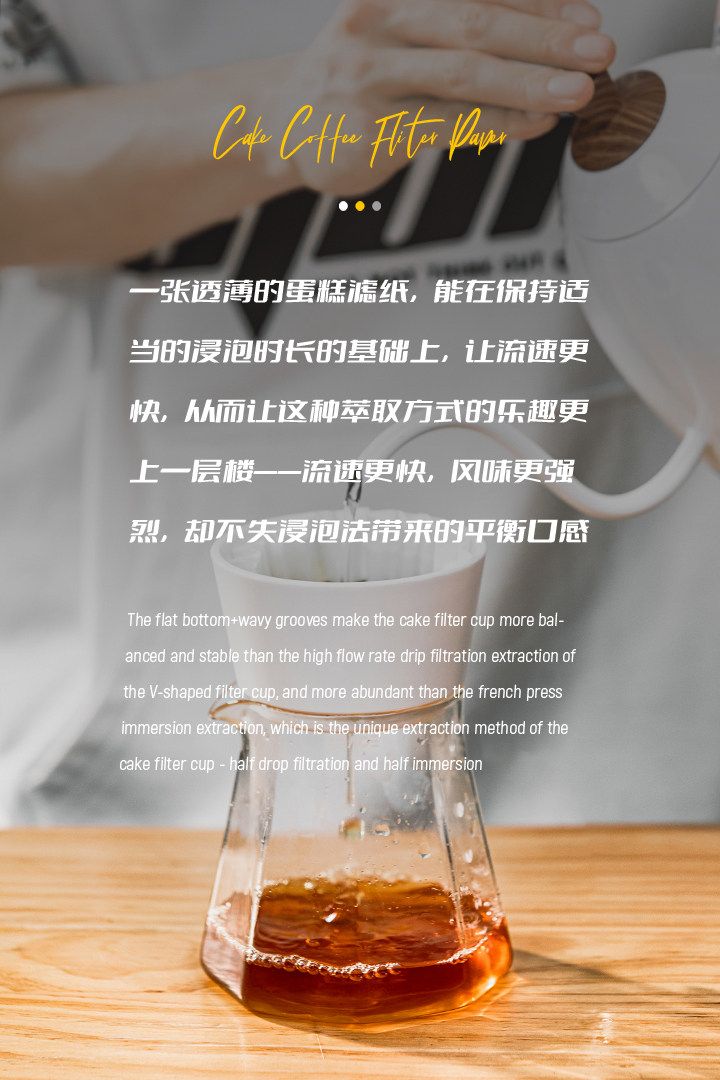 Cake Coffee Fliter Paper

一张透薄的蛋糕滤纸，能在保持适当的浸泡时长的基础上，让流速更快，从而让这种萃取方式的乐趣更上一层楼——流速更快，风味更强烈，却不失浸泡法带来的平衡口感

The flat bottom+wavy grooves make the cake filter cup more balanced and stable than the high flow rate drip filtration extraction of the V-shaped filter cup, and more abundant than the french press immersion extraction, which is the unique extraction method of the cake filter cup - half drop filtration and half immersion