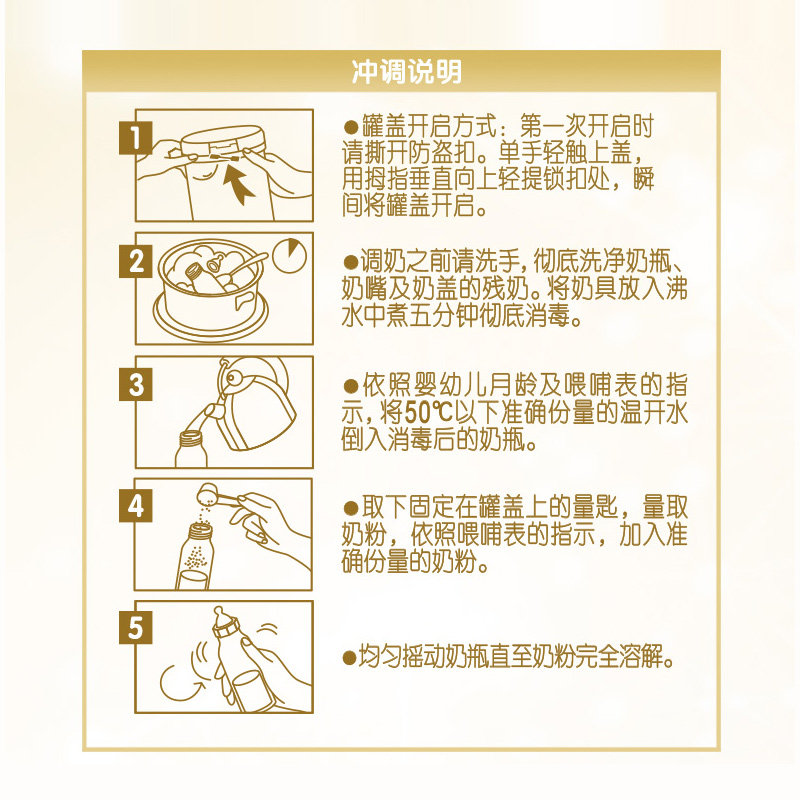 冲调说明

1

●罐盖开启方式：第一次开启时请撕开防盗扣。单手轻触上盖，用拇指垂直向上轻提锁扣处，瞬间将罐盖开启。

2

●调奶之前请洗手，彻底洗净奶瓶、奶嘴及奶盖的残奶。将奶具放入沸水中煮五分钟彻底消毒。

3

●依照婴幼儿月龄及喂哺表的指示，将50℃以下准确份量的温开水倒入消毒后的奶瓶。

4

●取下固定在罐盖上的量匙，量取奶粉，依照喂哺表的指示，加入准确份量的奶粉。

5

●均匀摇动奶瓶直至奶粉完全溶解。