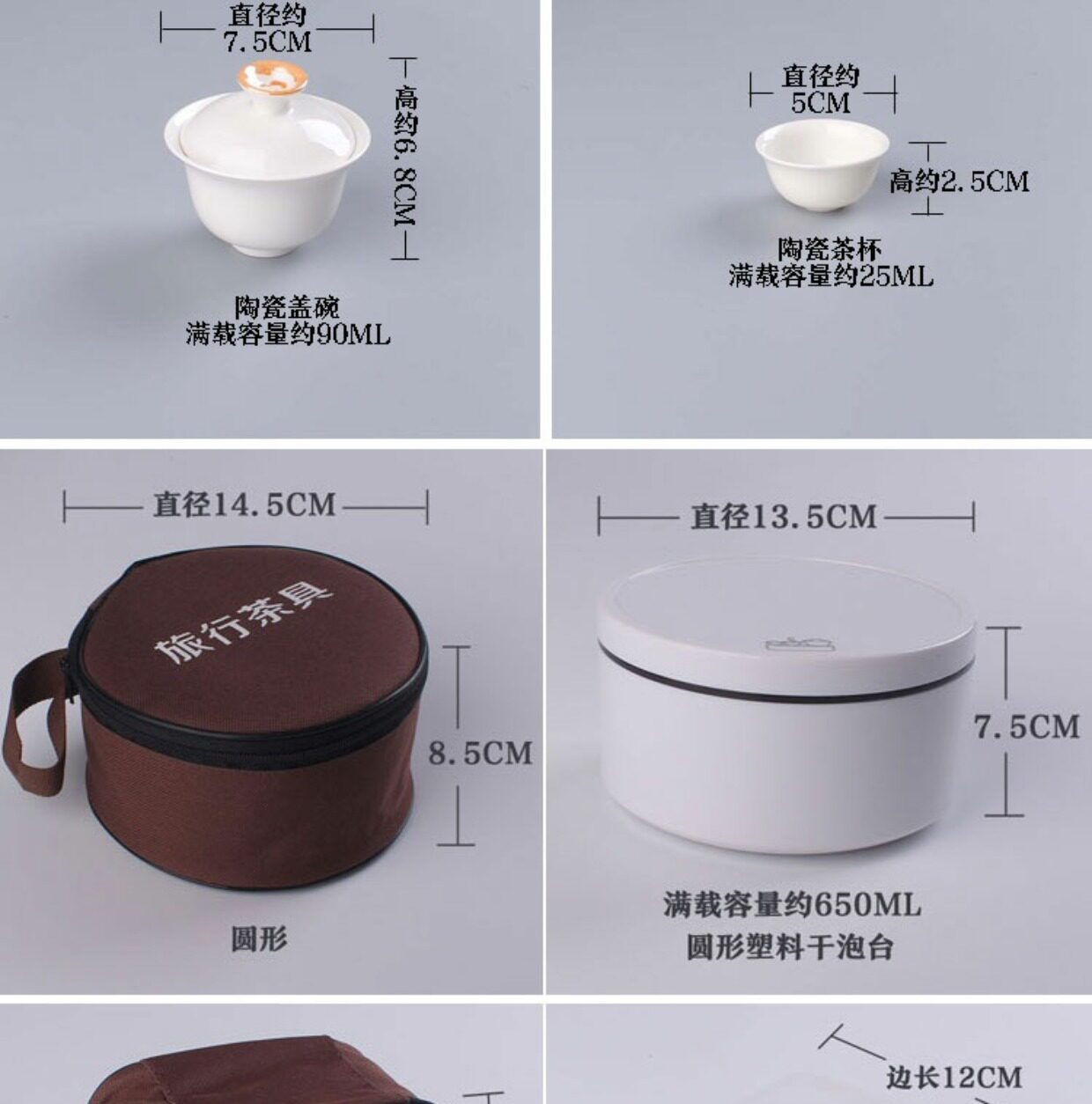 直径约
7.5CM

高约6.8CM

陶瓷盖碗
满载容量约90ML

直径约
5CM

高约2.5CM

陶瓷茶杯
满载容量约25ML

直径14.5CM

旅行茶具

8.5CM

圆形

直径13.5CM

7.5CM

满载容量约650ML
圆形塑料干泡台

边长12CM