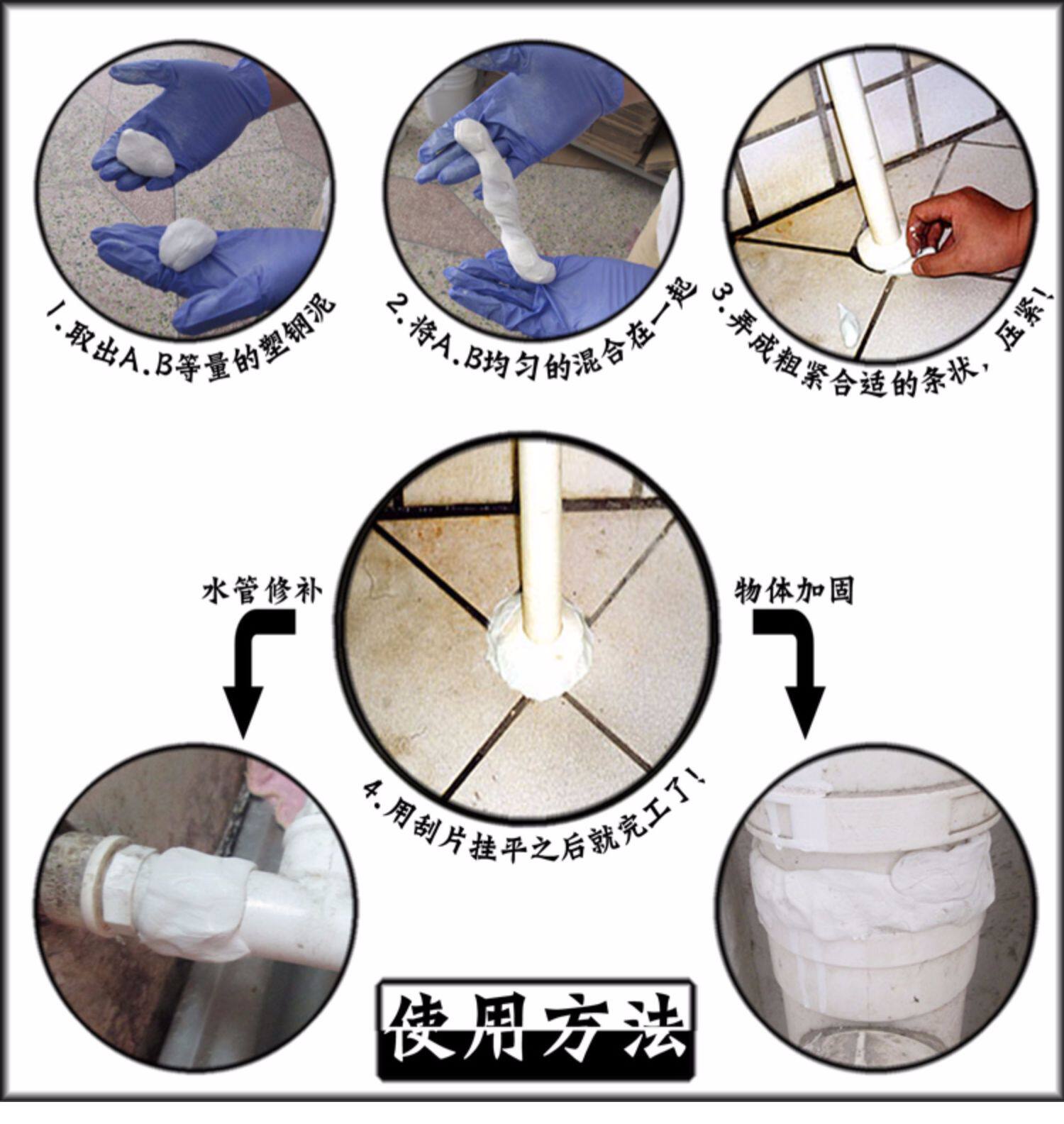 1.取出A.B等量的塑钢泥

2.将A.B均匀的混合在一起

3.弄成粗紧合适的条状，压紧！

水管修补

物体加固

4.用刮片挂平之后就完工了！

使用方法