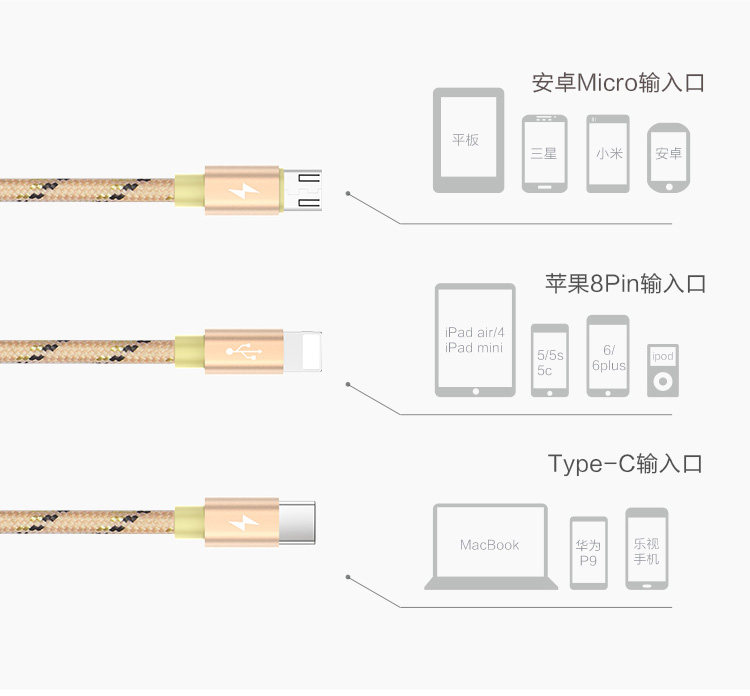 安卓Micro输入口

平板

三星

小米

安卓

苹果8Pin输入口

iPad air/4
iPad mini

5/5s
5c

6/
6plus

ipod

Type-C输入口

MacBook

华为
P9

乐视
手机