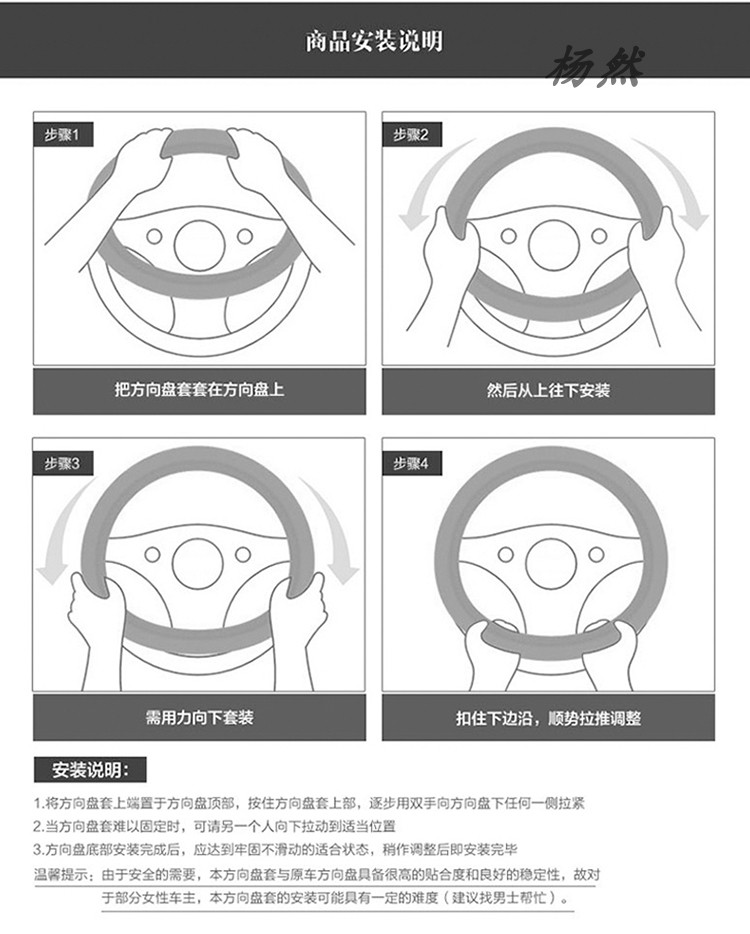 商品安装说明

杨然

步骤1

把方向盘套套在方向盘上

步骤2

然后从上往下安装

步骤3

需用力向下套装

步骤4

扣住下边沿，顺势拉推调整

安装说明：

1.将方向盘套上端置于方向盘顶部，按住方向盘套上部，逐步用双手向方向盘下任何一侧拉紧
2.当方向盘套难以固定时，可请另一个人向下拉动到适当位置
3.方向盘底部安装完成后，应达到牢固不滑动的适合状态，稍作调整后即安装完毕
温馨提示：由于安全的需要，本方向盘套与原车方向盘具备很高的贴合度和良好的稳定性，故对于部分女性车主，本方向盘套的安装可能具有一定的难度（建议找男士帮忙）。